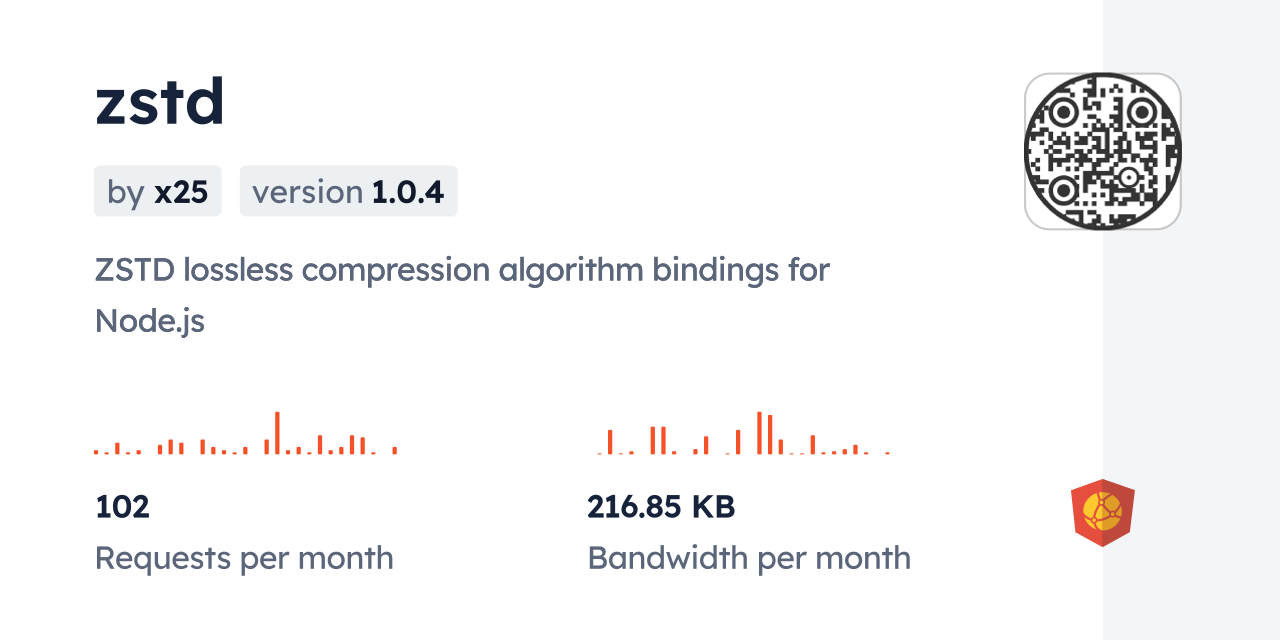 zstd

by x25 version 1.0.4

ZSTD lossless compression algorithm bindings for Node.js

102
Requests per month

216.85 KB
Bandwidth per month