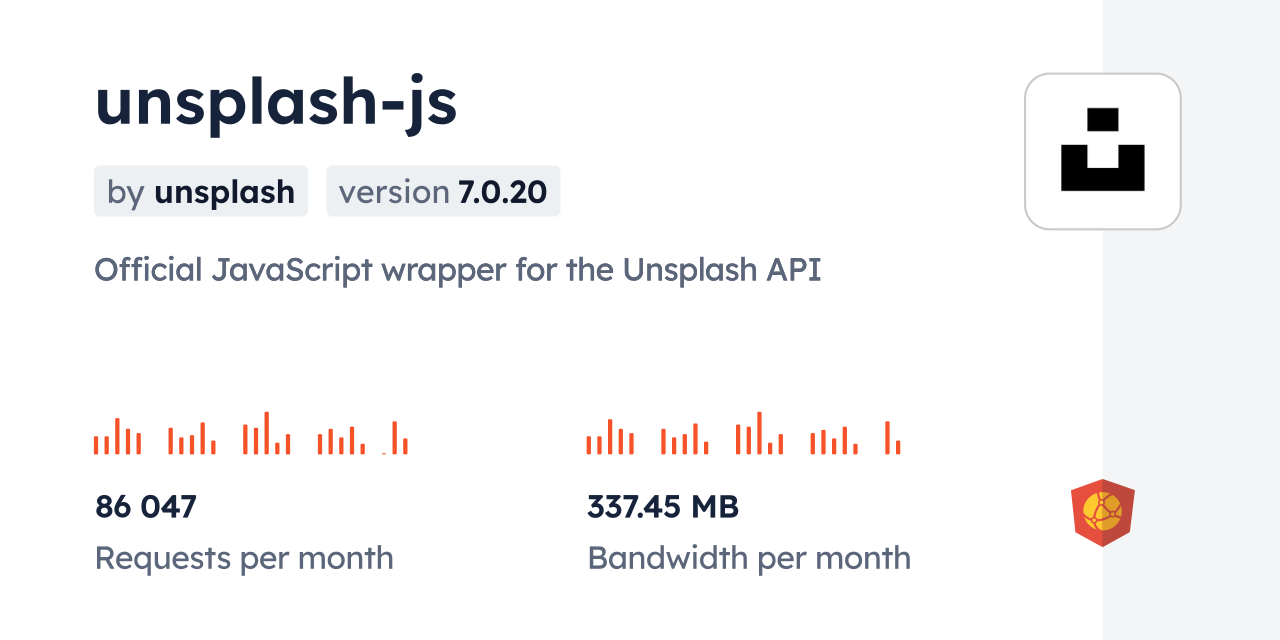 unsplash-js

by unsplash version 7.0.20

Official JavaScript wrapper for the Unsplash API

86 047
Requests per month

337.45 MB
Bandwidth per month