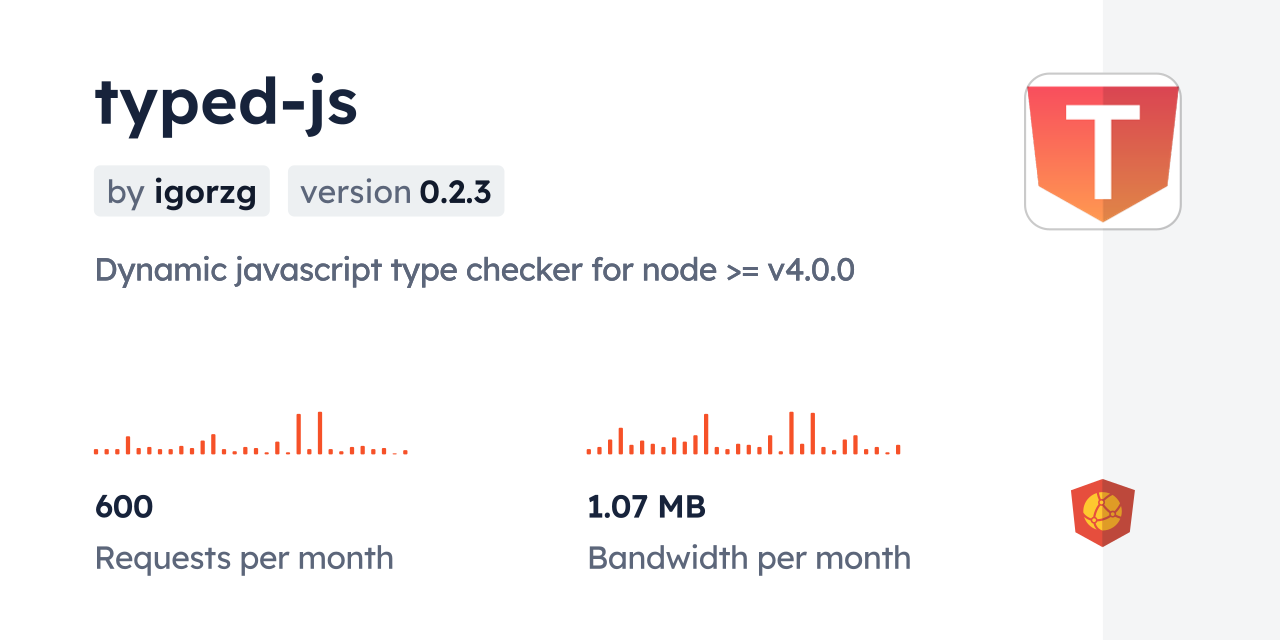 typed-js

by igorzg

version 0.2.3

T

Dynamic javascript type checker for node >= v4.0.0

600

Requests per month

1.07 MB

Bandwidth per month