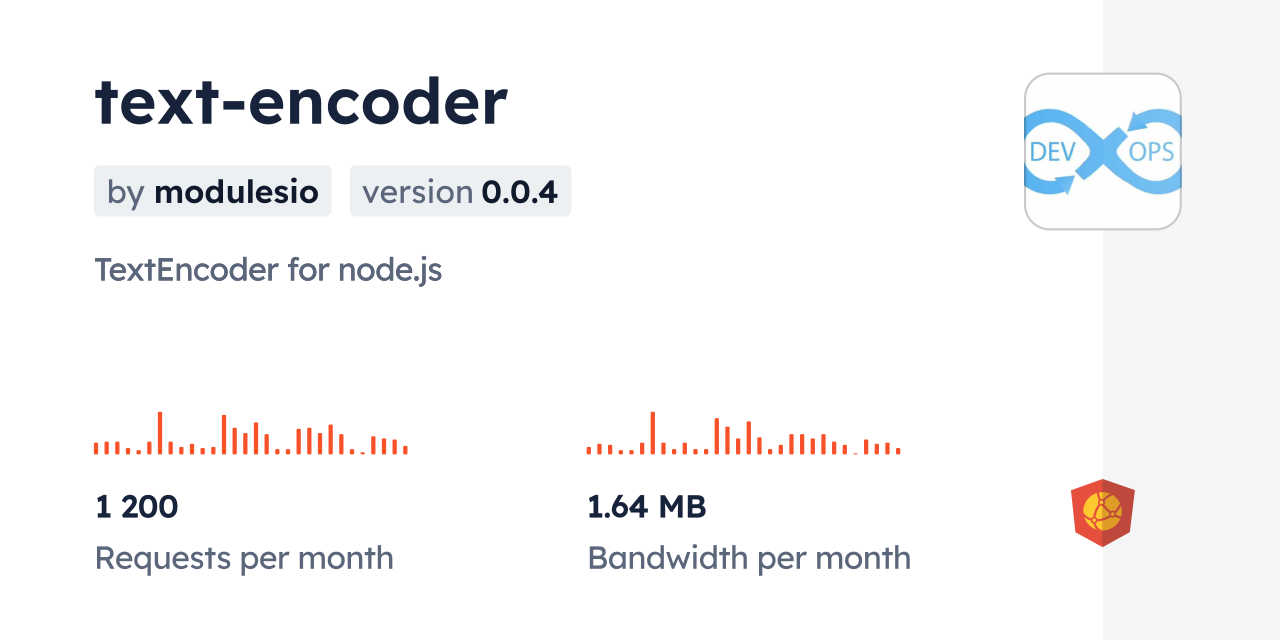 text-encoder

by modulesio

version 0.0.4

DEV

OPS

TextEncoder for node.js

1 200

Requests per month

1.64 MB

Bandwidth per month