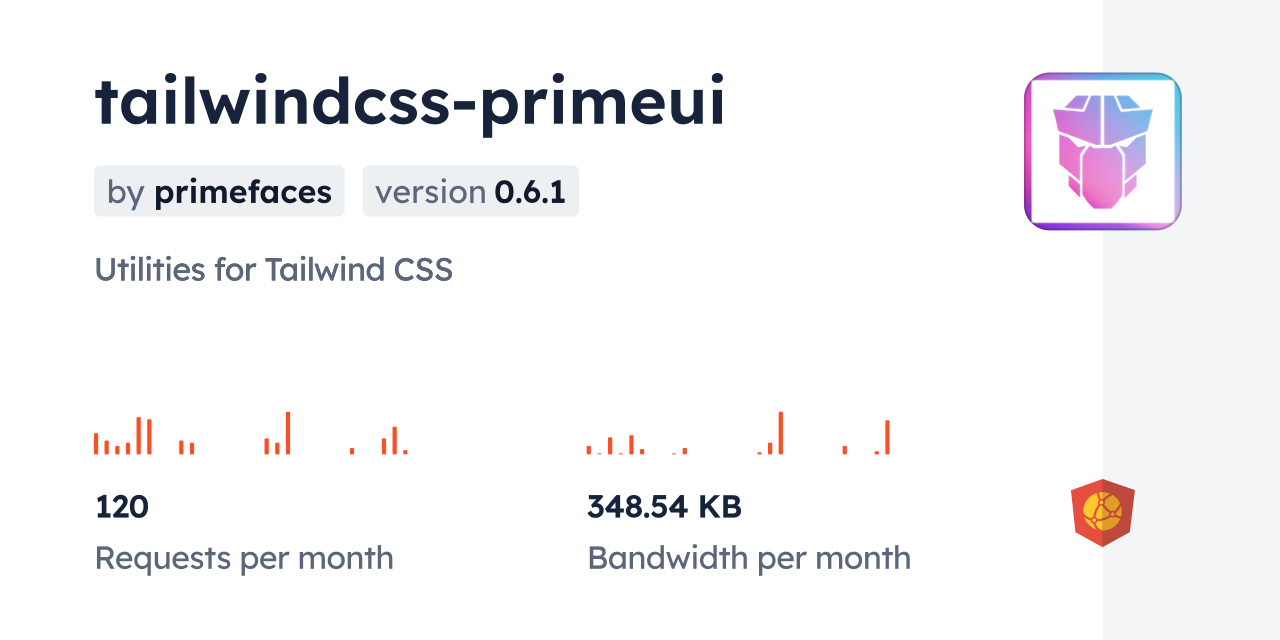 tailwindcss-primeui

by primefaces

version 0.6.1

Utilities for Tailwind CSS

120

Requests per month

348.54 KB

Bandwidth per month