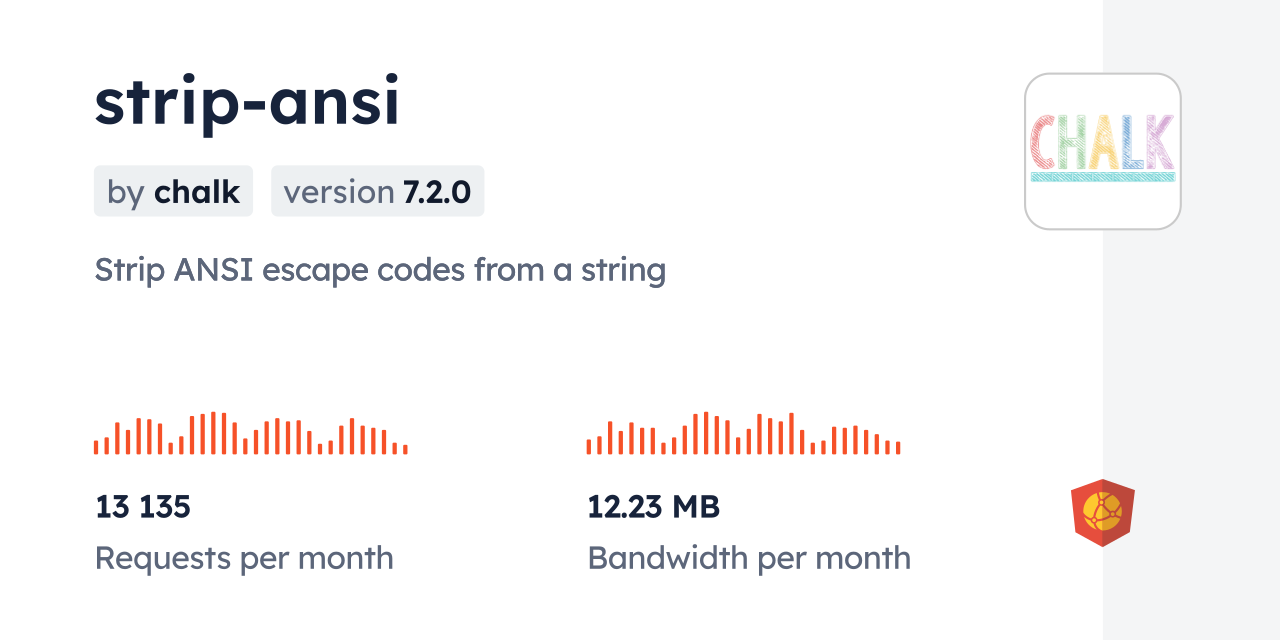 strip-ansi

by chalk

version 7.2.0

CHALK

Strip ANSI escape codes from a string

13 135

Requests per month

12.23 MB

Bandwidth per month