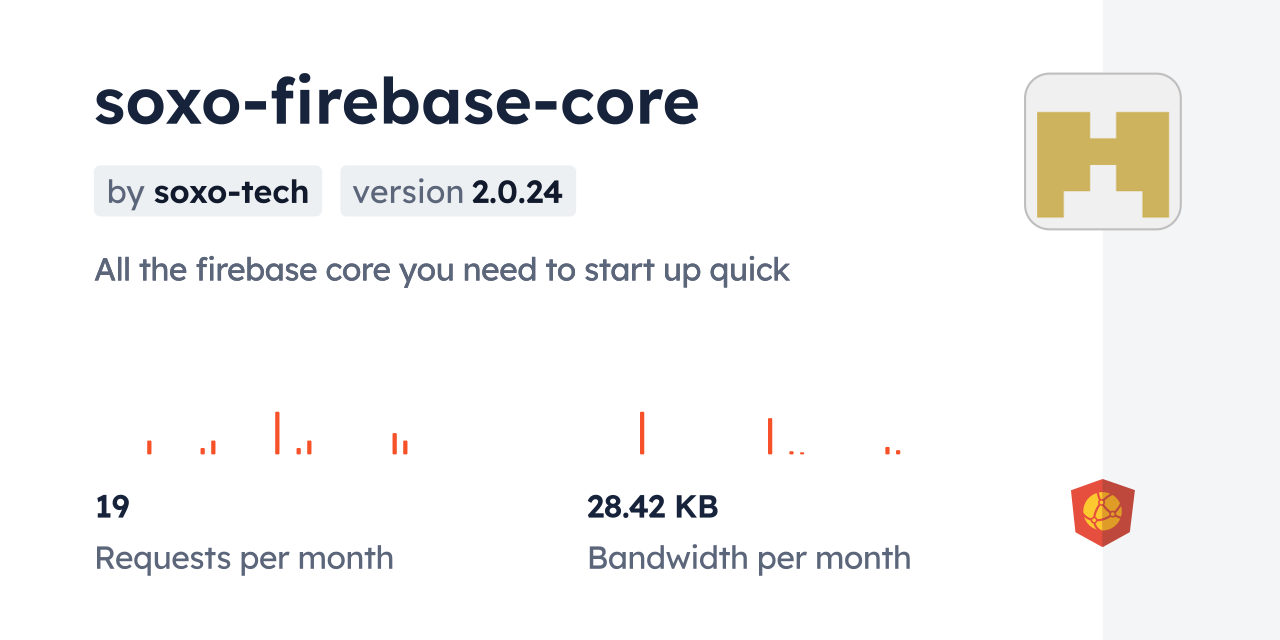 soxo-firebase-core

by soxo-tech

version 2.0.24

All the firebase core you need to start up quick

19

Requests per month

28.42 KB

Bandwidth per month