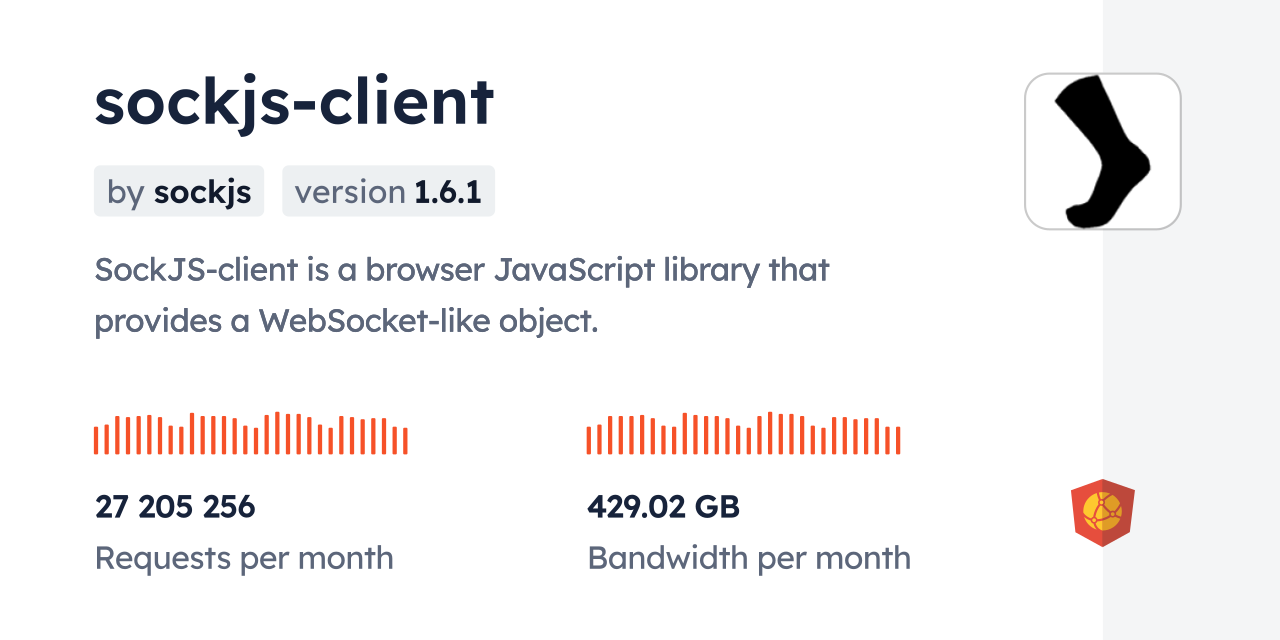 sockjs-client

by sockjs

version 1.6.1

SockJS-client is a browser JavaScript library that provides a WebSocket-like object.

27 205 256
Requests per month

429.02 GB
Bandwidth per month