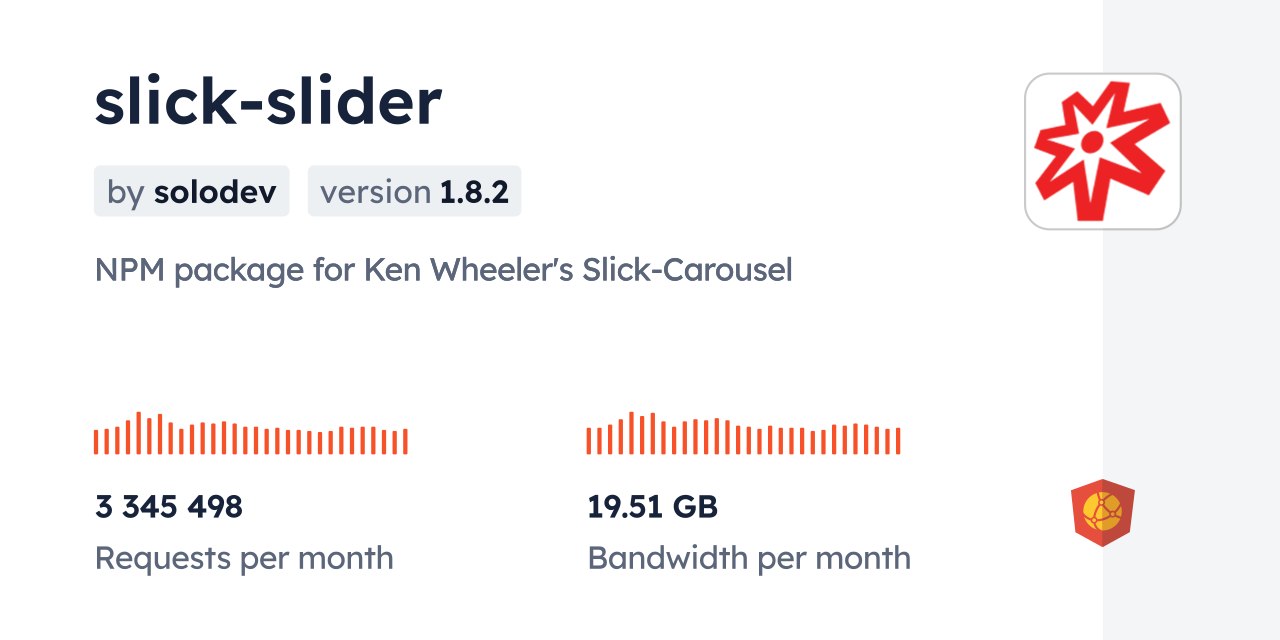 slick-slider

by solodev

version 1.8.2

NPM package for Ken Wheeler's Slick-Carousel

3 345 498

Requests per month

19.51 GB

Bandwidth per month