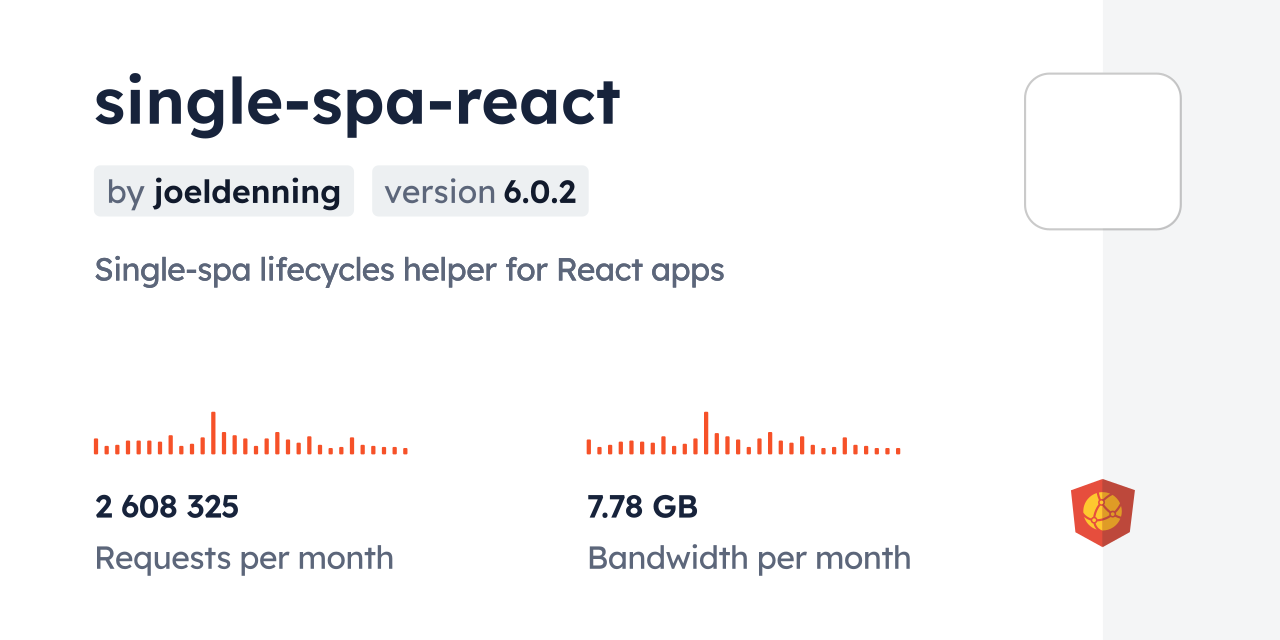 single-spa-react

by joeldenning version 6.0.2

Single-spa lifecycles helper for React apps

2 608 325
Requests per month

7.78 GB
Bandwidth per month