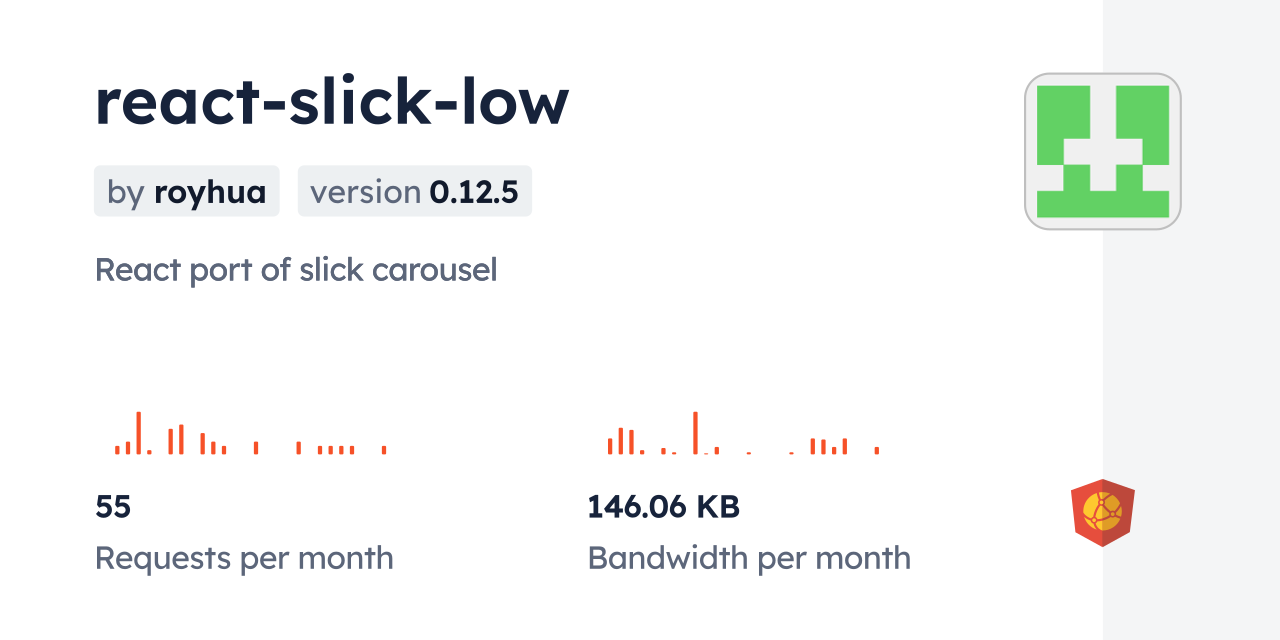 react-slick-low

by royhua

version 0.12.5

React port of slick carousel

55

Requests per month

146.06 KB

Bandwidth per month