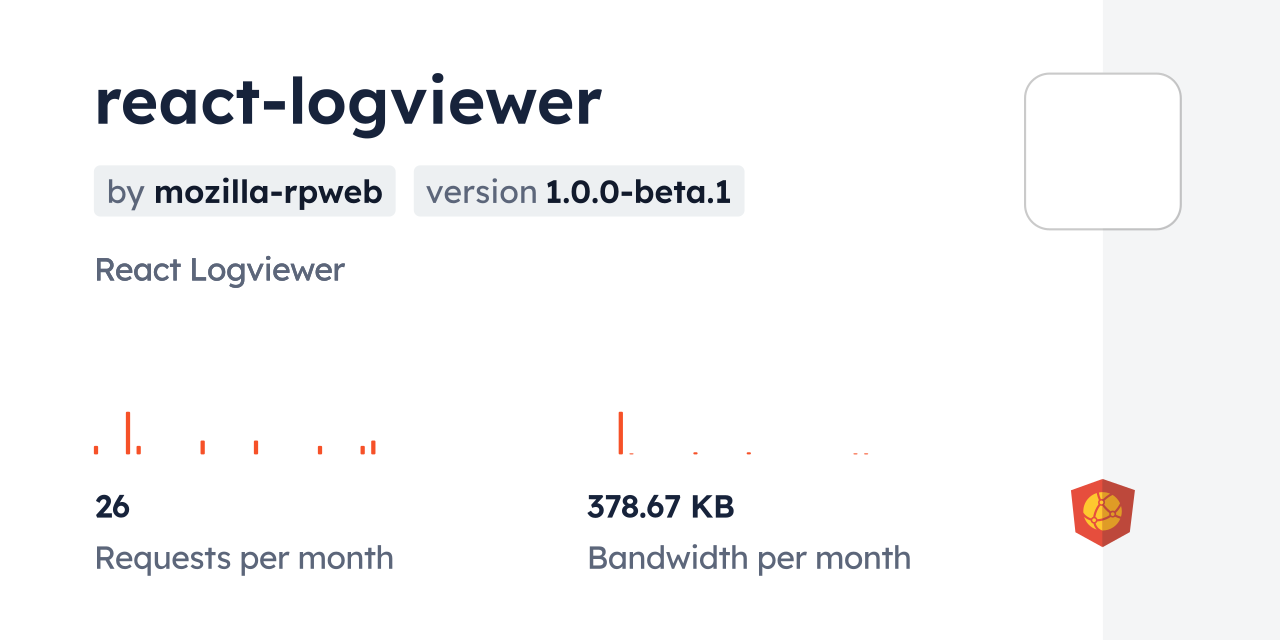 react-logviewer

by mozilla-rpweb

version 1.0.0-beta.1

React Logviewer

26

Requests per month

378.67 KB

Bandwidth per month