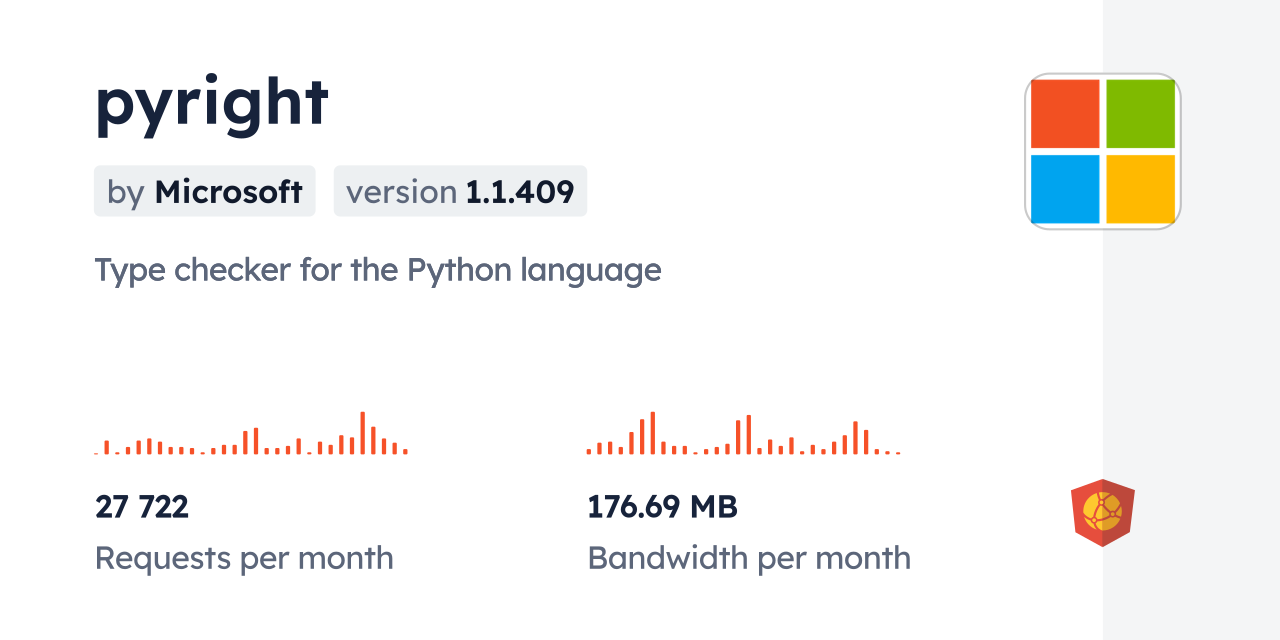 pyright

by Microsoft

version 1.1.409

Type checker for the Python language

27 722

Requests per month

176.69 MB

Bandwidth per month