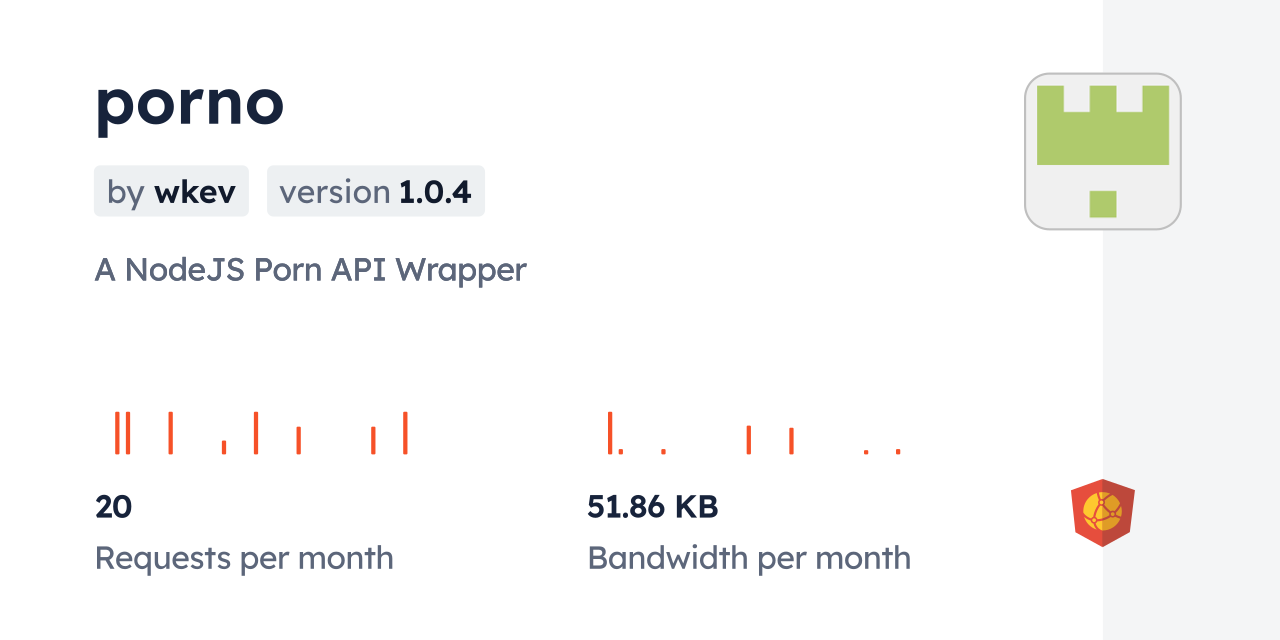 porno

by wkev

version 1.0.4

A NodeJS Porn API Wrapper

20

Requests per month

51.86 KB

Bandwidth per month