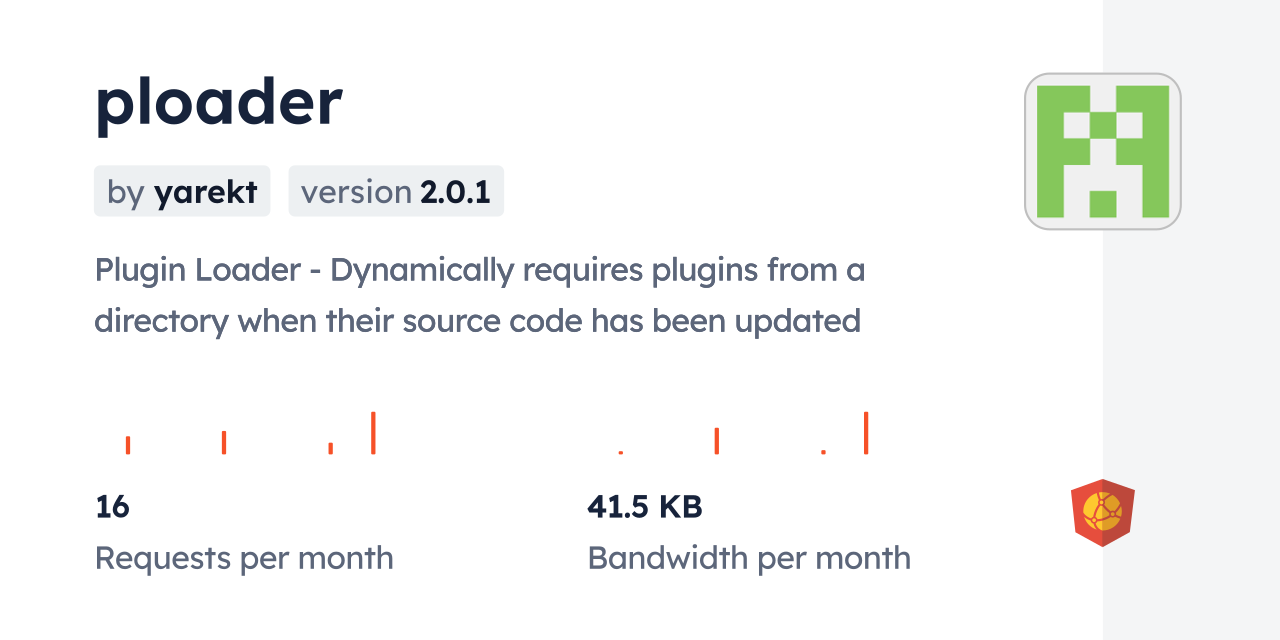 ploader

by yarekt

version 2.0.1

Plugin Loader - Dynamically requires plugins from a directory when their source code has been updated

16
Requests per month

41.5 KB
Bandwidth per month