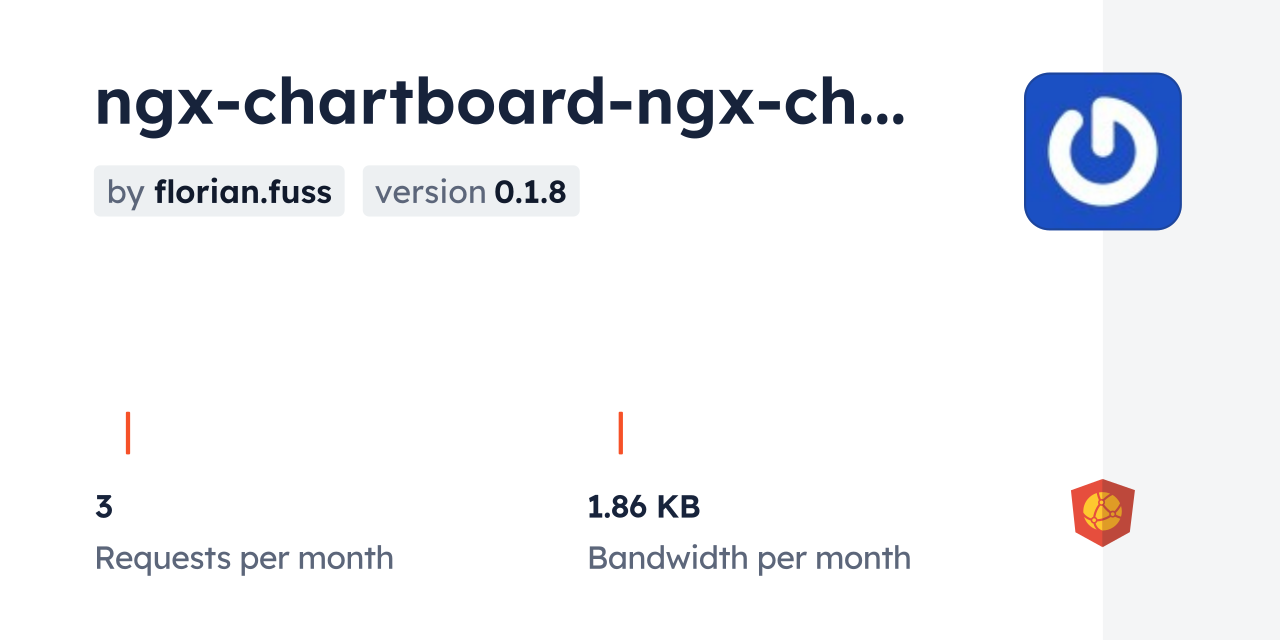 ngx-chartboard-ngx-ch...

by florian.fuss

version 0.1.8

3

Requests per month

1.86 KB

Bandwidth per month