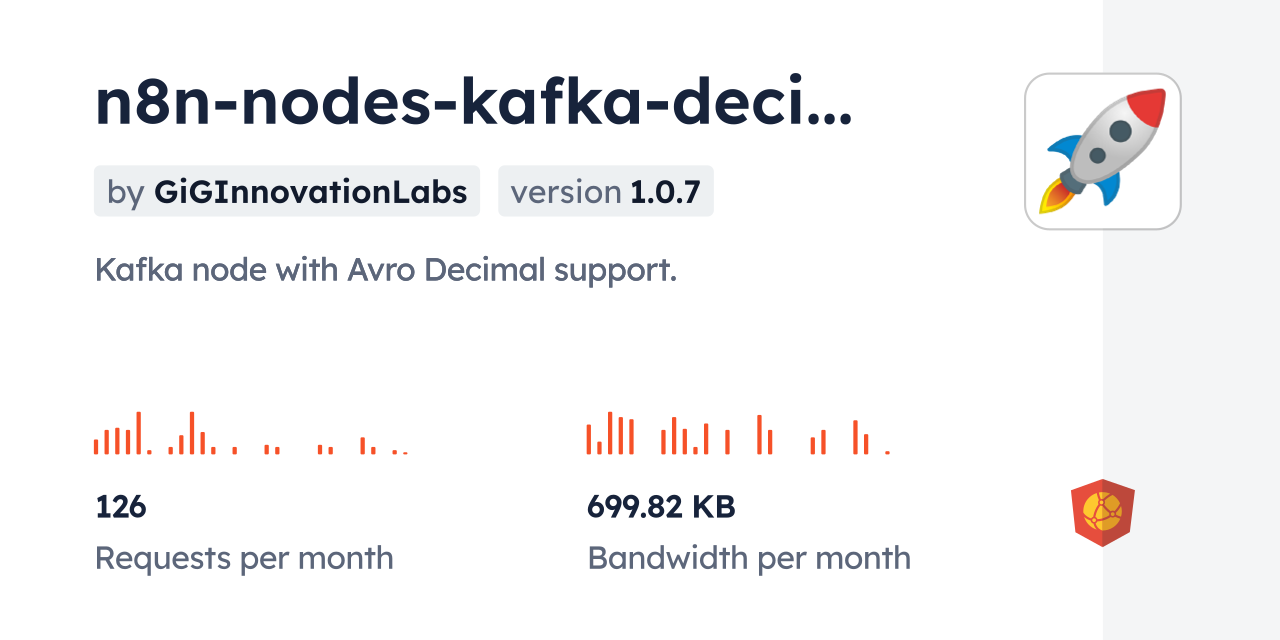 n8n-nodes-kafka-deci...

by GiGInnovationLabs

version 1.0.7

Kafka node with Avro Decimal support.

126

Requests per month

699.82 KB

Bandwidth per month