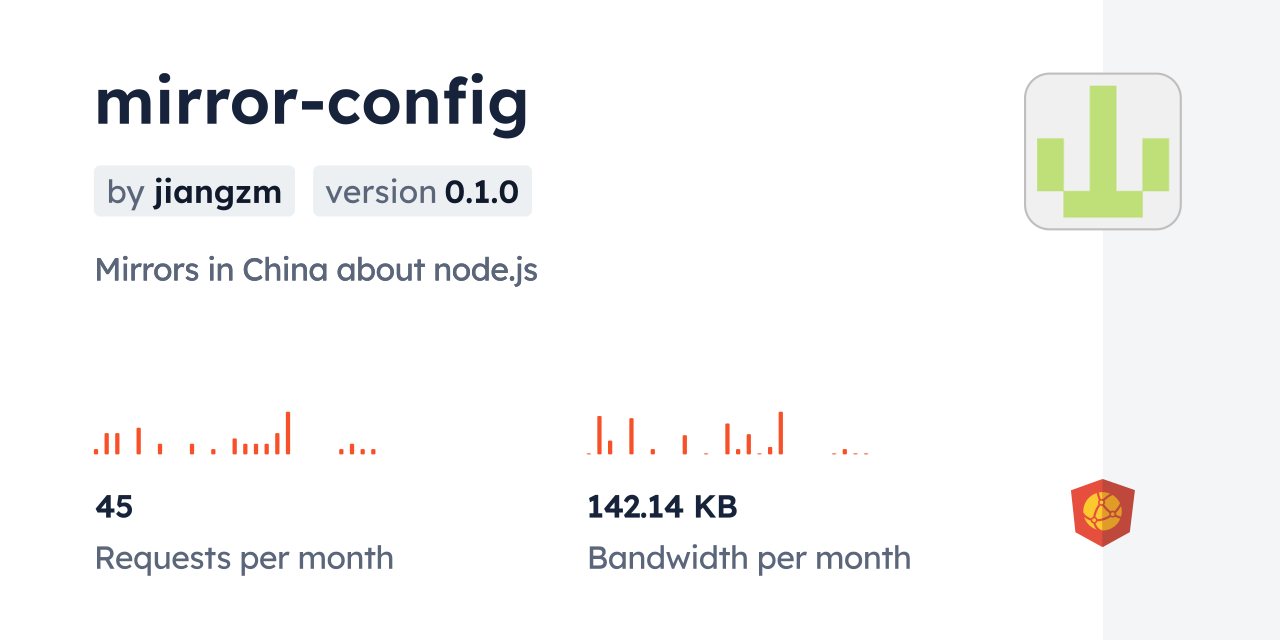 mirror-config

by jiangzm

version 0.1.0

Mirrors in China about node.js

45

Requests per month

142.14 KB

Bandwidth per month