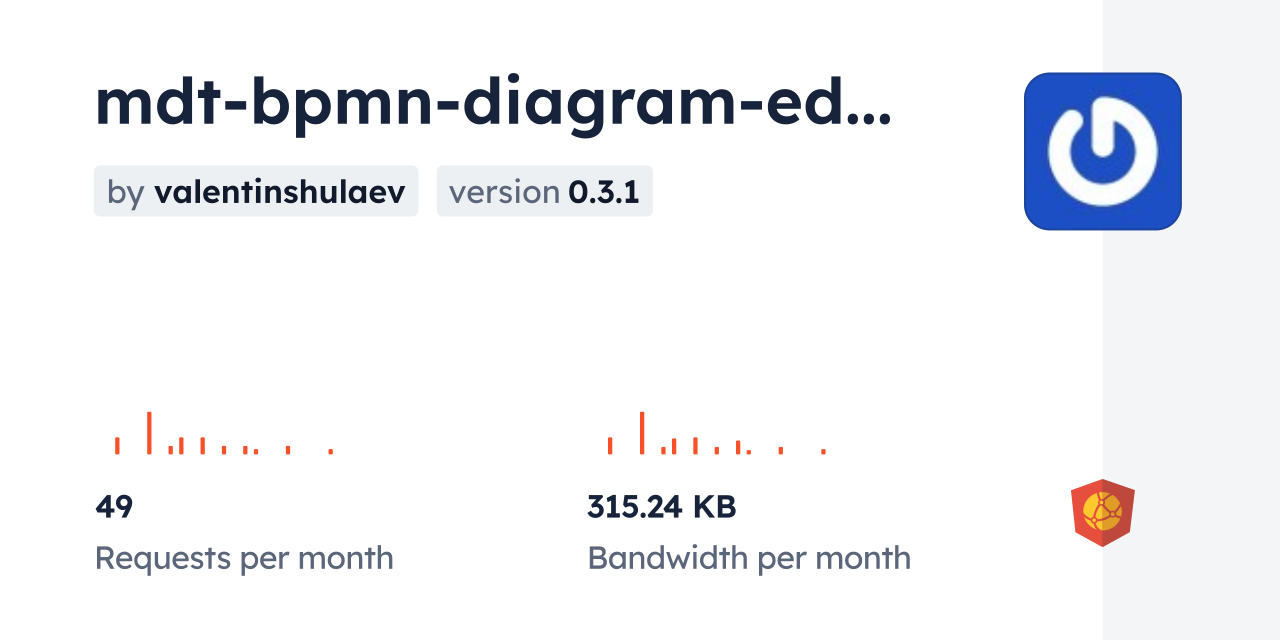 mdt-bpmn-diagram-ed...

by valentinshulaev

version 0.3.1

49

Requests per month

315.24 KB

Bandwidth per month