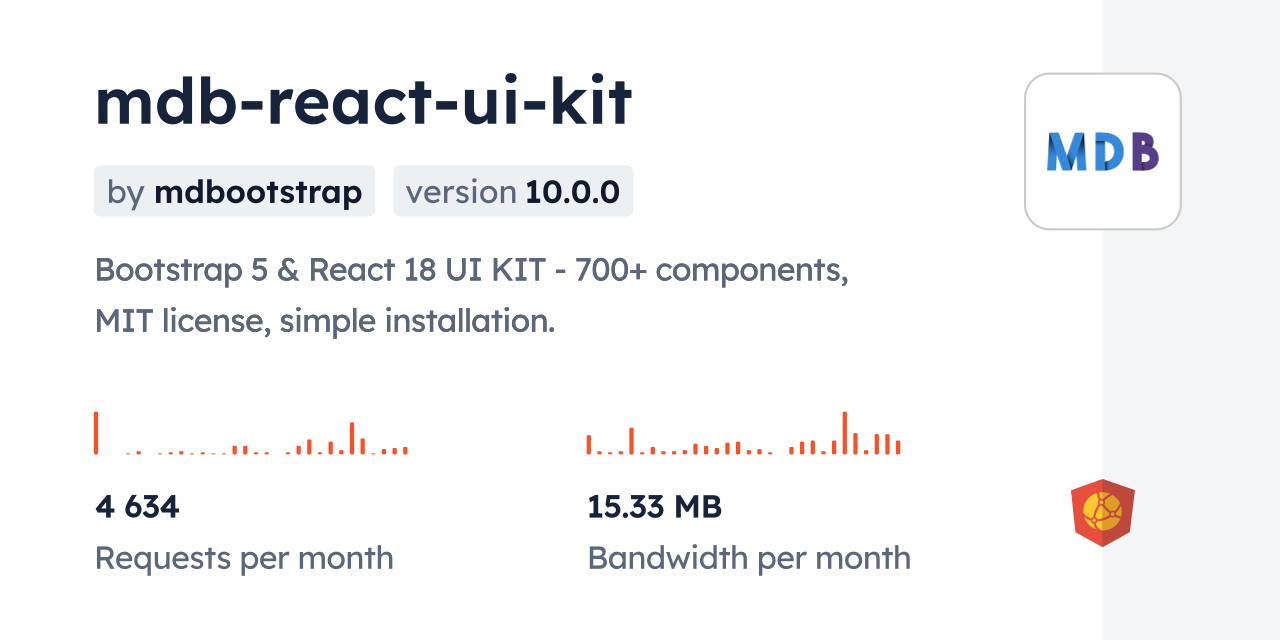 mdb-react-ui-kit

by mdbootstrap

version 10.0.0

MDB

Bootstrap 5 & React 18 UI KIT - 700+ components, MIT license, simple installation.

4 634

Requests per month

15.33 MB

Bandwidth per month