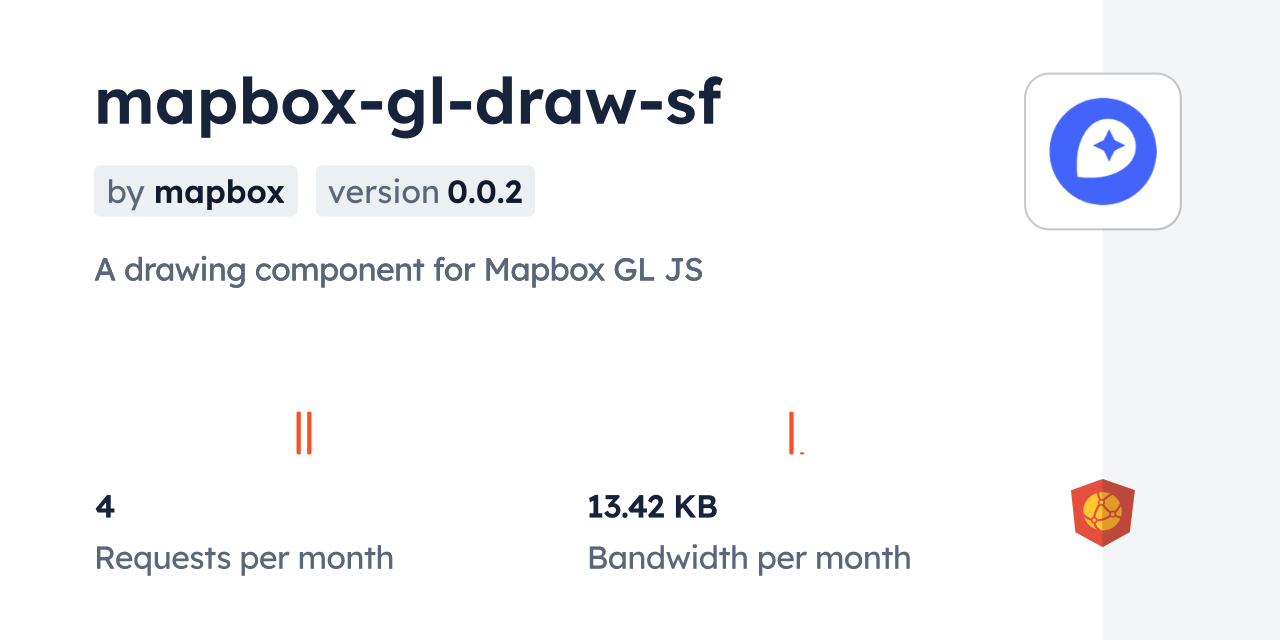 mapbox-gl-draw-sf

by mapbox

version 0.0.2

A drawing component for Mapbox GL JS

4

Requests per month

13.42 KB

Bandwidth per month