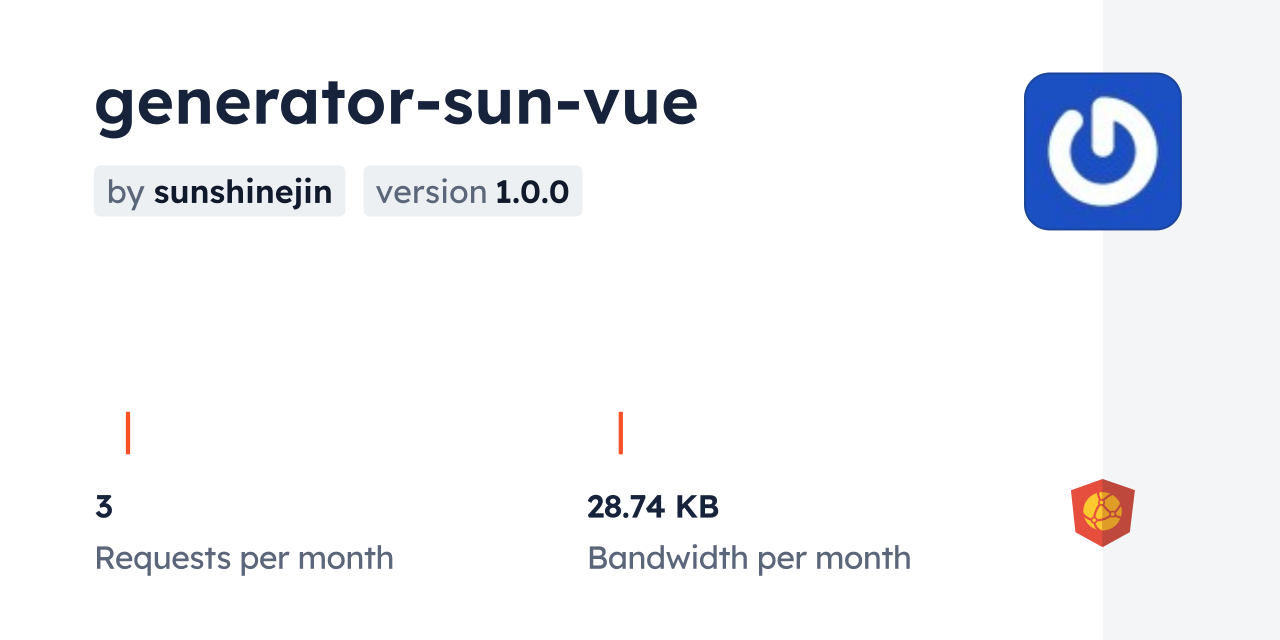 generator-sun-vue

by sunshinejin

version 1.0.0

3

Requests per month

28.74 KB

Bandwidth per month