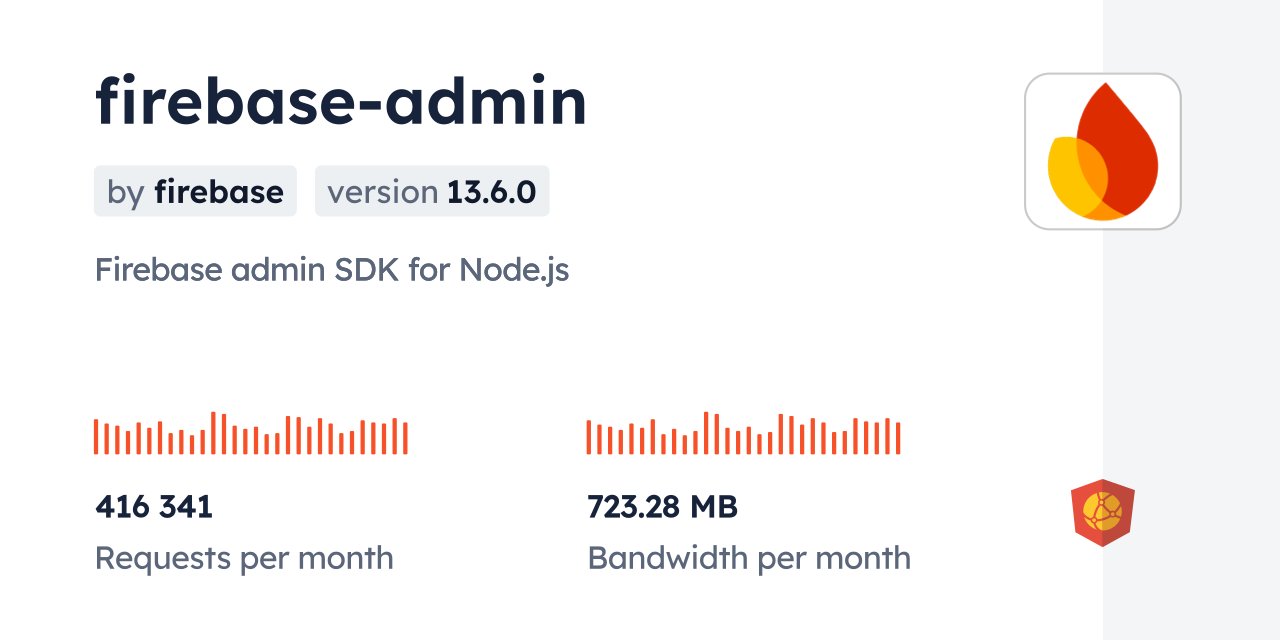 firebase-admin

by firebase

version 13.6.0

Firebase admin SDK for Node.js

416 341

Requests per month

723.28 MB

Bandwidth per month