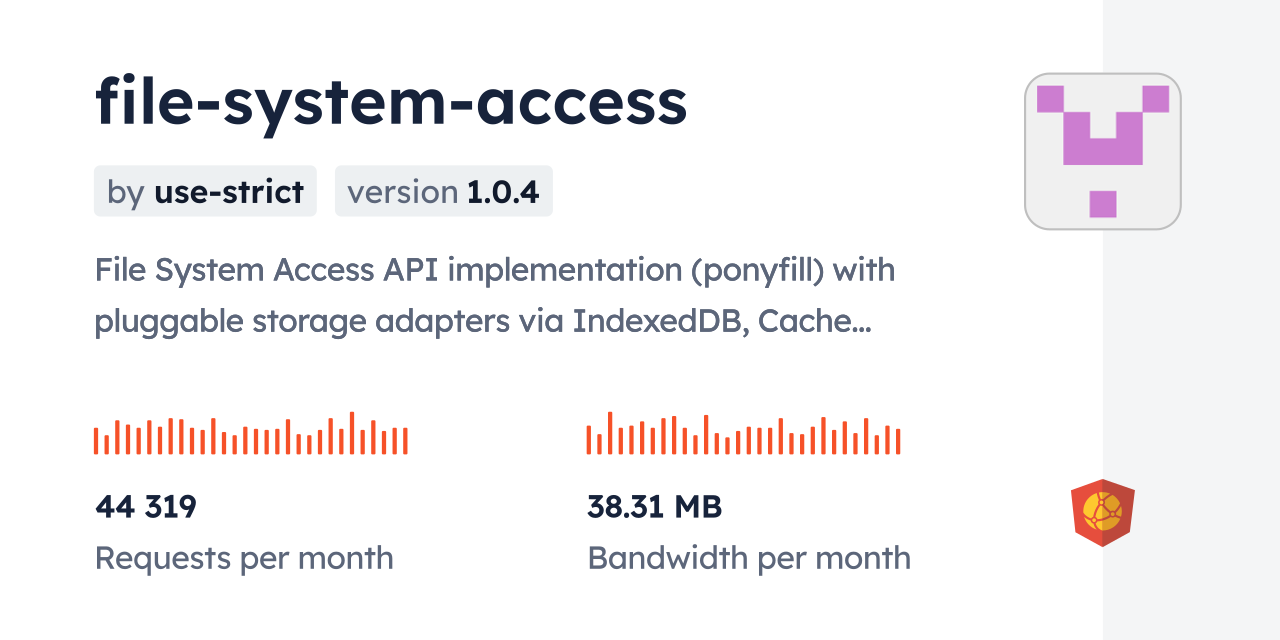 file-system-access

by use-strict

version 1.0.4

File System Access API implementation (ponyfill) with pluggable storage adapters via IndexedDB, Cache…

44 319

Requests per month

38.31 MB

Bandwidth per month