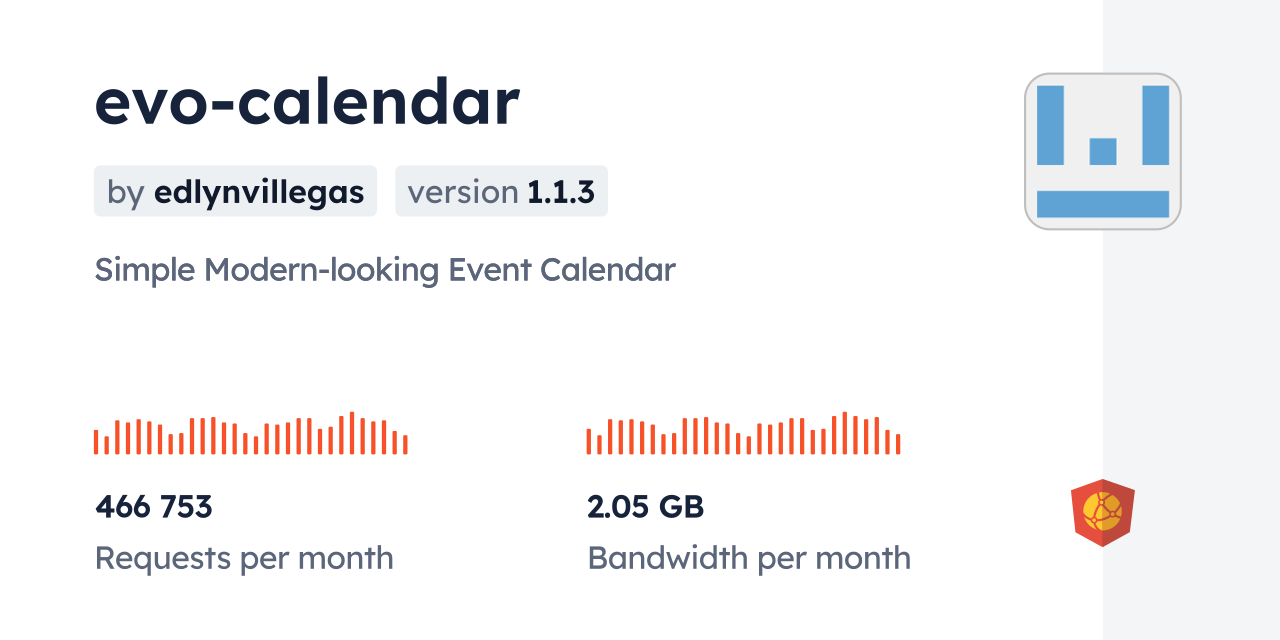 evo-calendar

by edlynvillegas

version 1.1.3

Simple Modern-looking Event Calendar

466 753

Requests per month

2.05 GB

Bandwidth per month