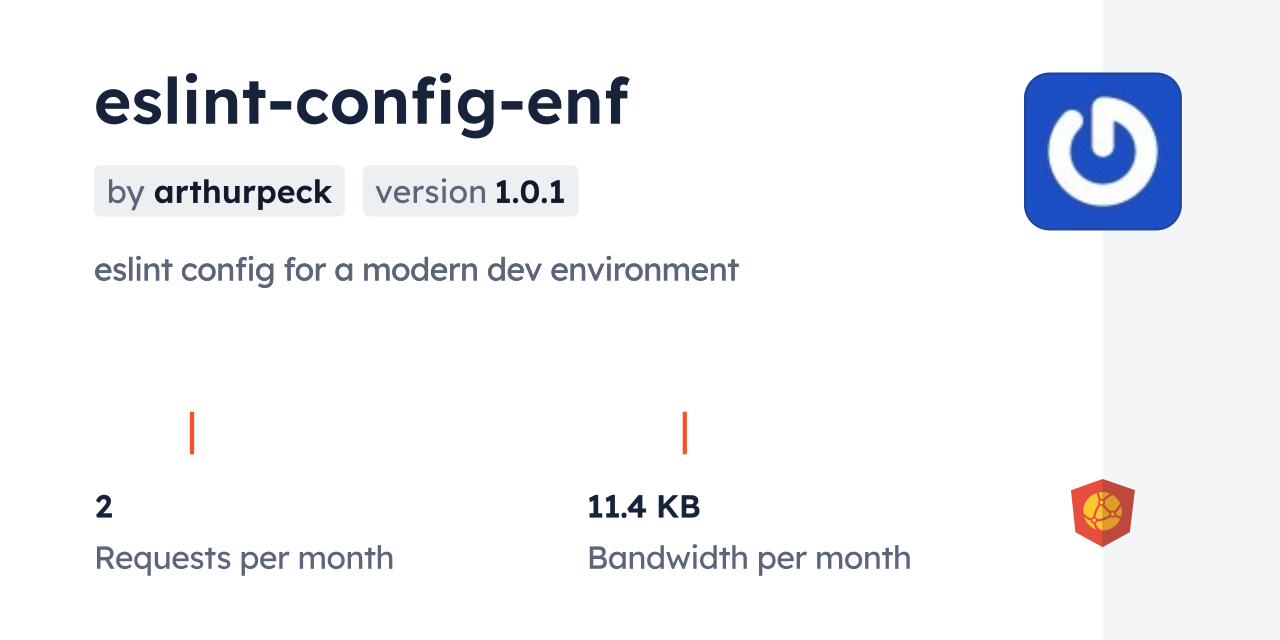 eslint-config-enf

by arthurpeck

version 1.0.1

eslint config for a modern dev environment

2
Requests per month

11.4 KB
Bandwidth per month