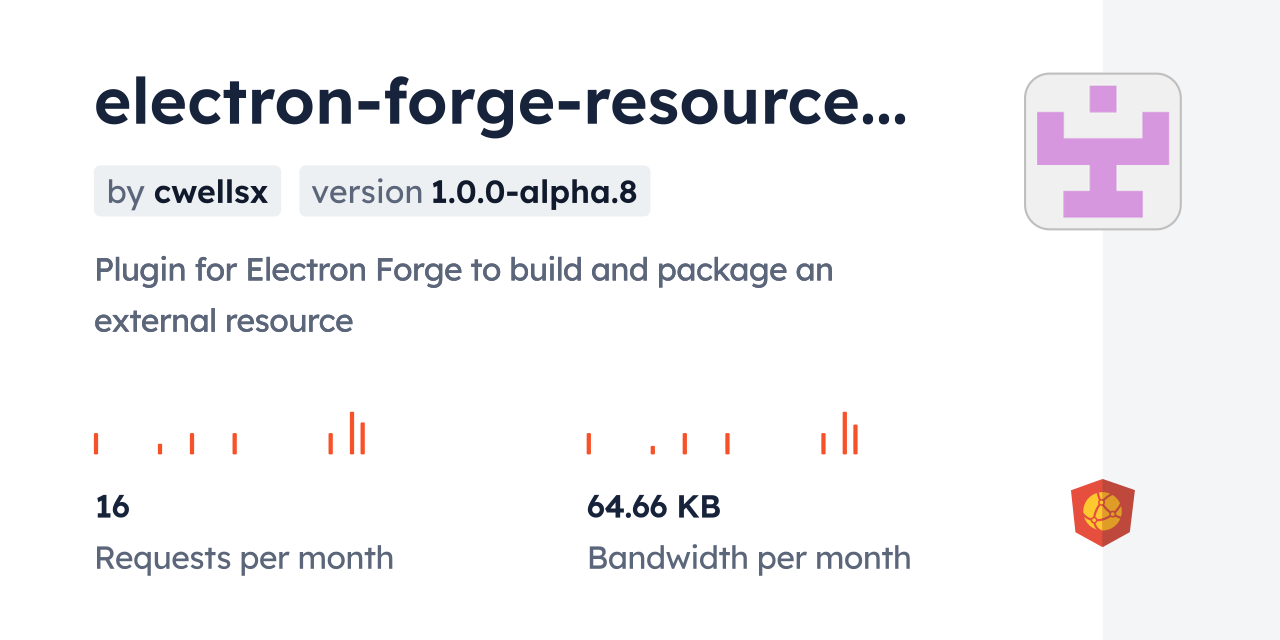 electron-forge-resource...

by cwellsx

version 1.0.0-alpha.8

Plugin for Electron Forge to build and package an external resource

16

Requests per month

64.66 KB

Bandwidth per month