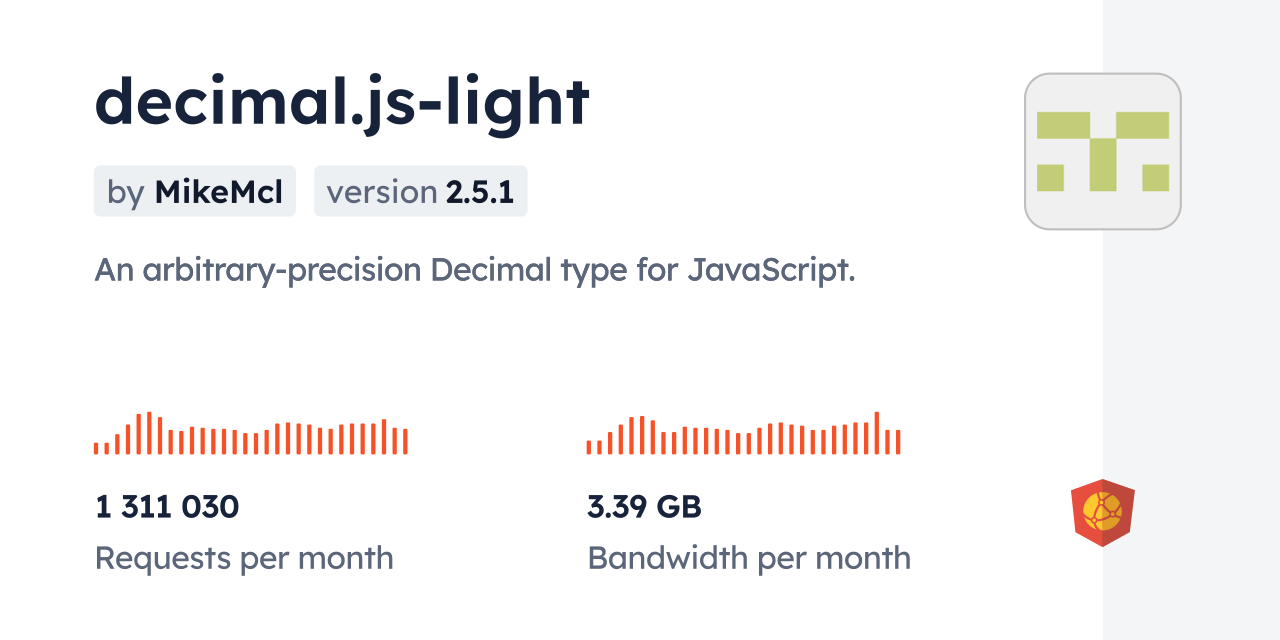 decimal.js-light

by MikeMcl version 2.5.1

An arbitrary-precision Decimal type for JavaScript.

1 311 030
Requests per month

3.39 GB
Bandwidth per month