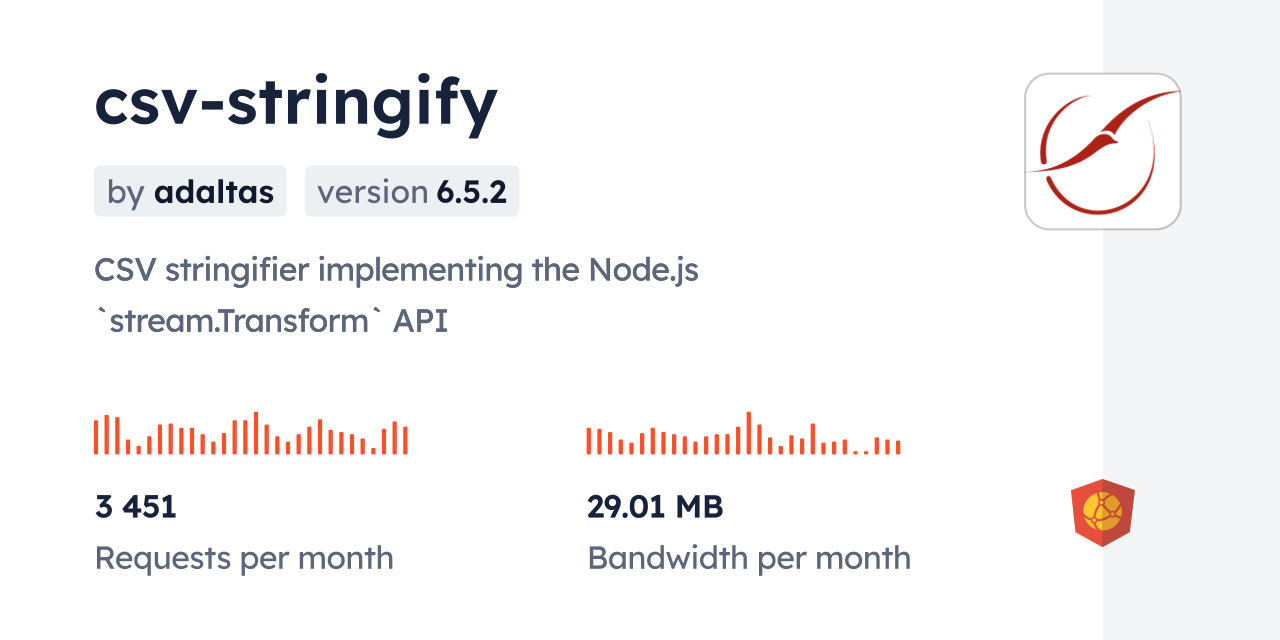 csv-stringify

by adaltas

version 6.5.2

CSV stringifier implementing the Node.js `stream.Transform` API

3 451

Requests per month

29.01 MB

Bandwidth per month