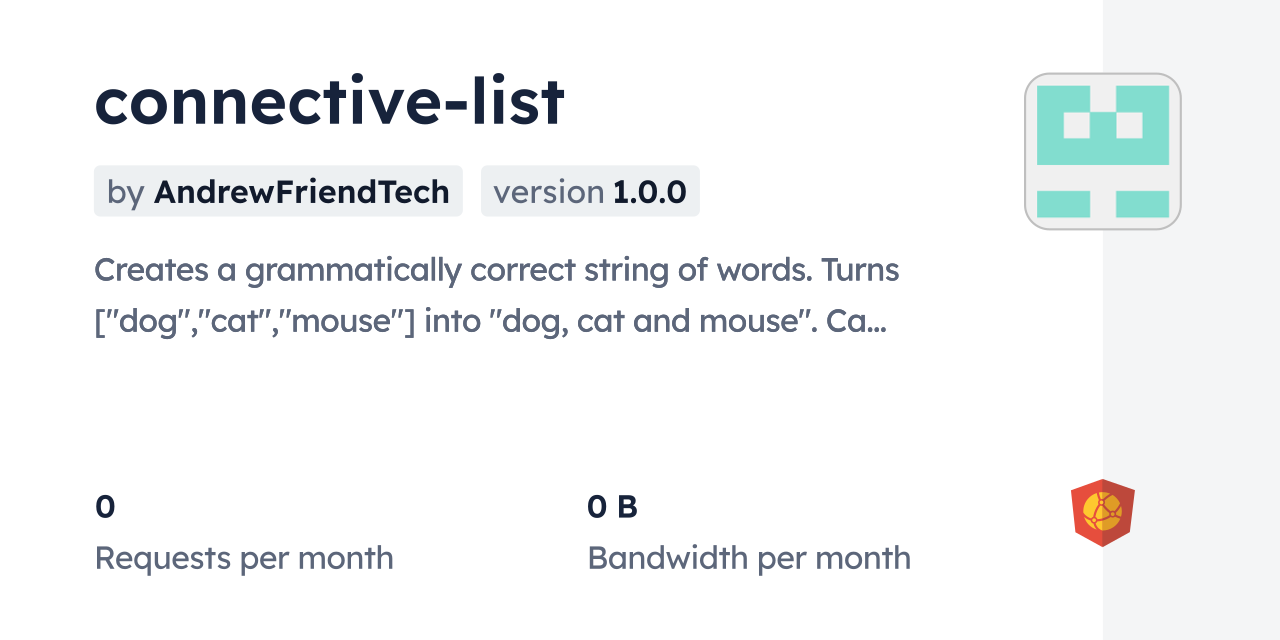 connective-list

by AndrewFriendTech

version 1.0.0

Creates a grammatically correct string of words. Turns ["dog","cat","mouse"] into "dog, cat and mouse". Ca...

0
Requests per month

0 B
Bandwidth per month