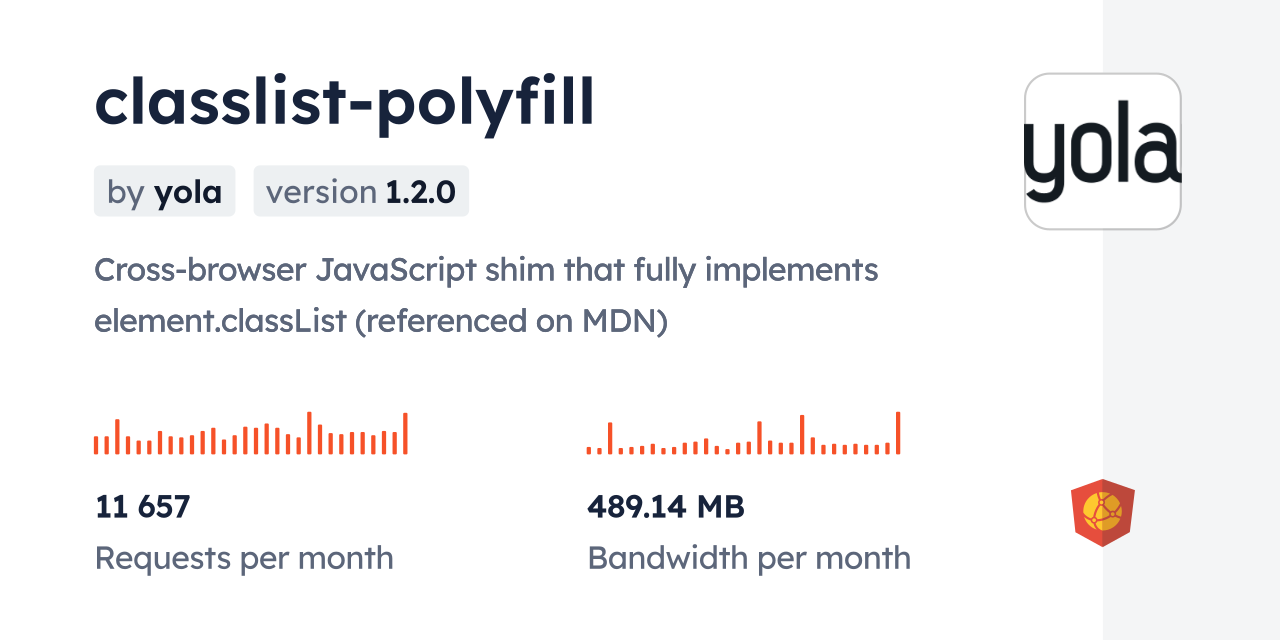 classlist-polyfill

by yola

version 1.2.0

yola

Cross-browser JavaScript shim that fully implements element.classList (referenced on MDN)

11 657
Requests per month

489.14 MB
Bandwidth per month