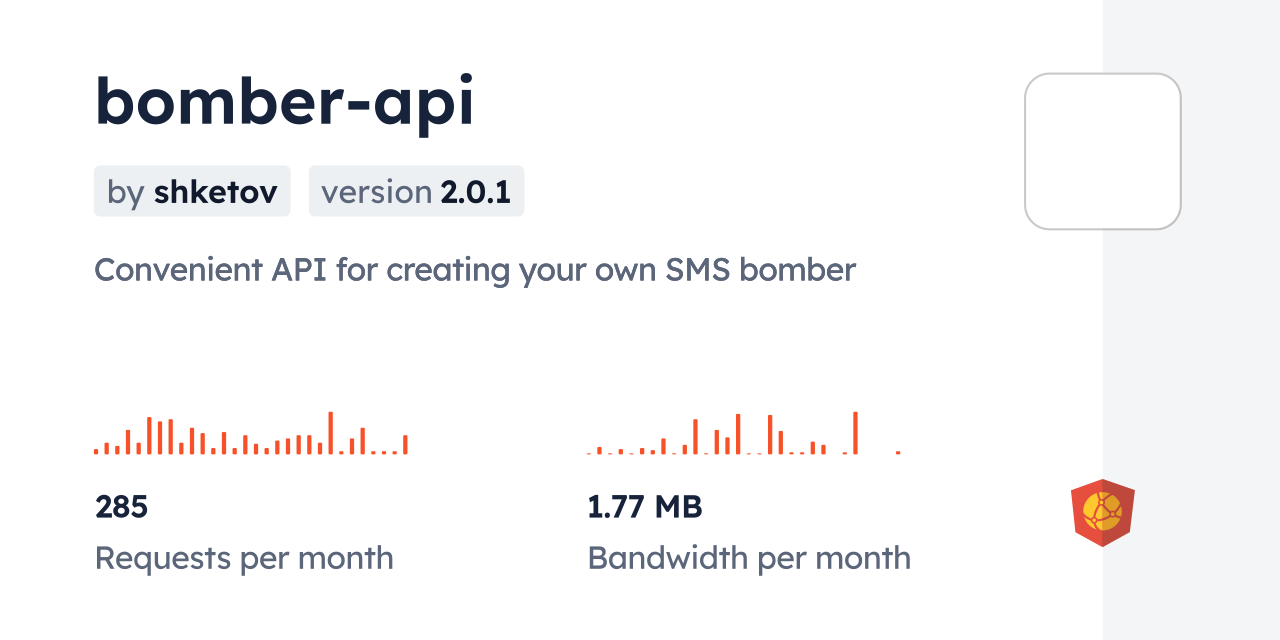 bomber-api

by shketov

version 2.0.1

Convenient API for creating your own SMS bomber

285

Requests per month

1.77 MB

Bandwidth per month