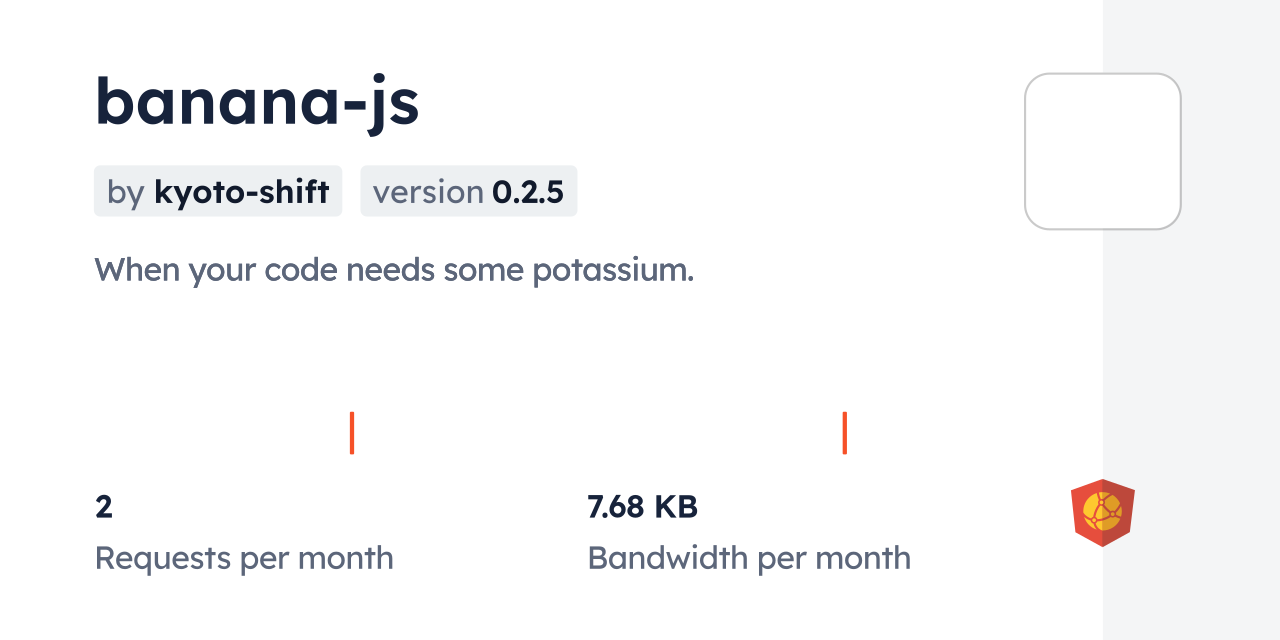 banana-js

by kyoto-shift

version 0.2.5

When your code needs some potassium.

2
Requests per month

7.68 KB
Bandwidth per month