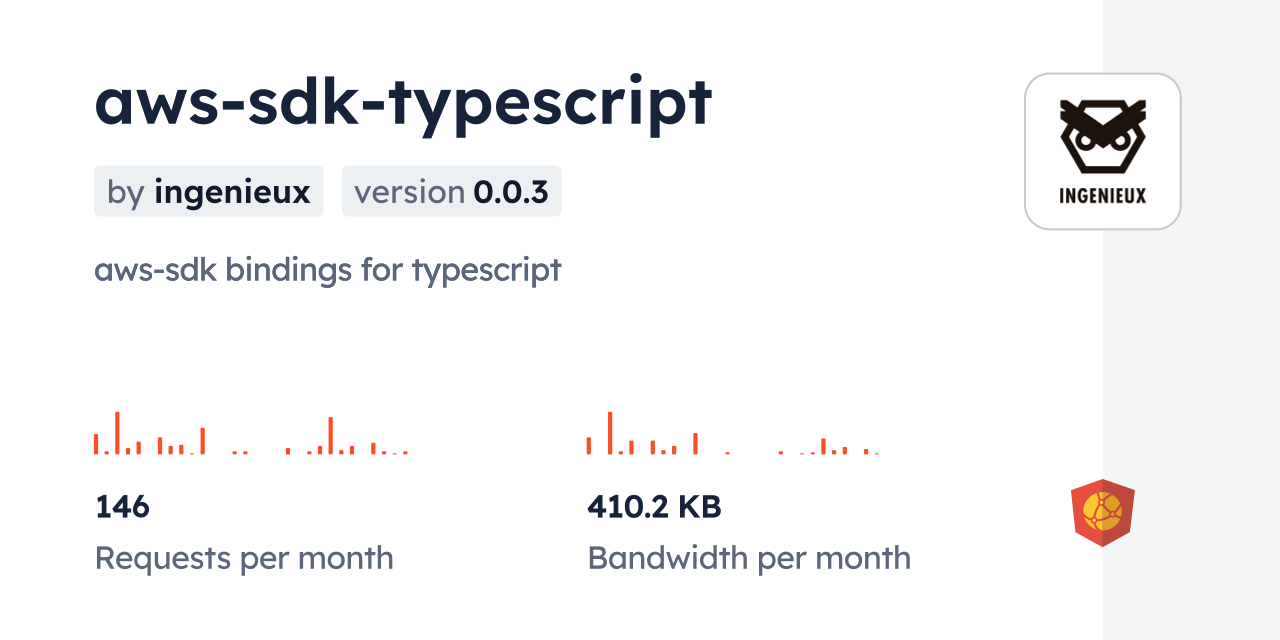 aws-sdk-typescript

by ingenieux

version 0.0.3

INGENIEUX

aws-sdk bindings for typescript

146

Requests per month

410.2 KB

Bandwidth per month