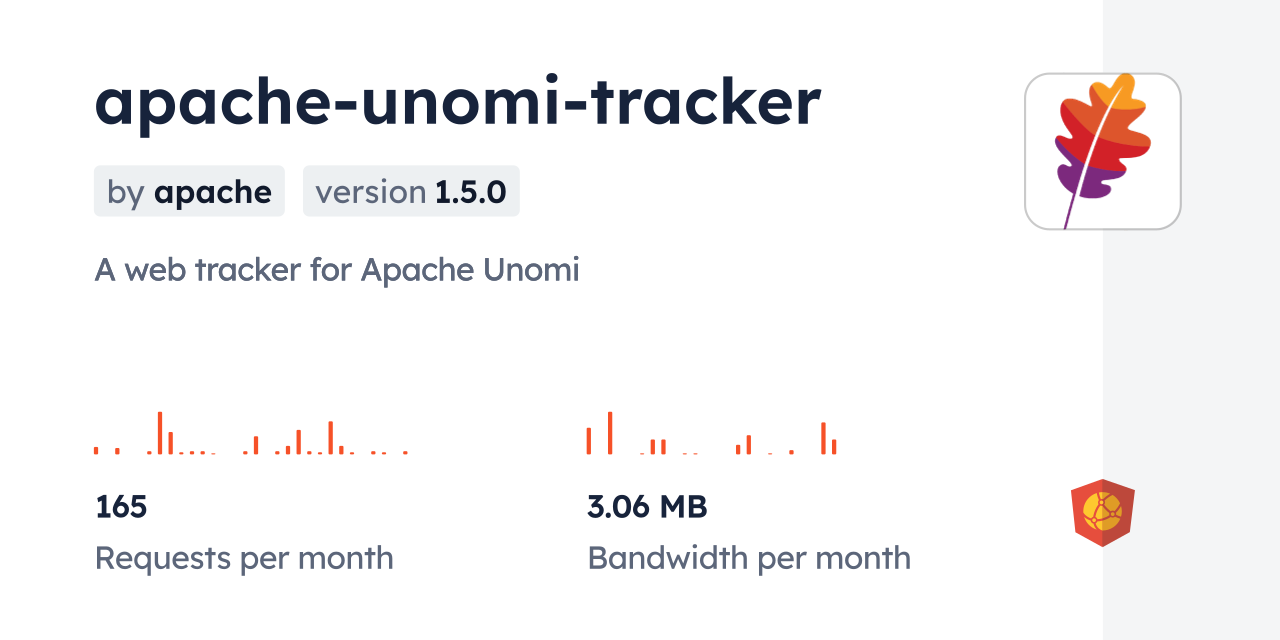 apache-unomi-tracker

by apache

version 1.5.0

A web tracker for Apache Unomi

165

Requests per month

3.06 MB

Bandwidth per month