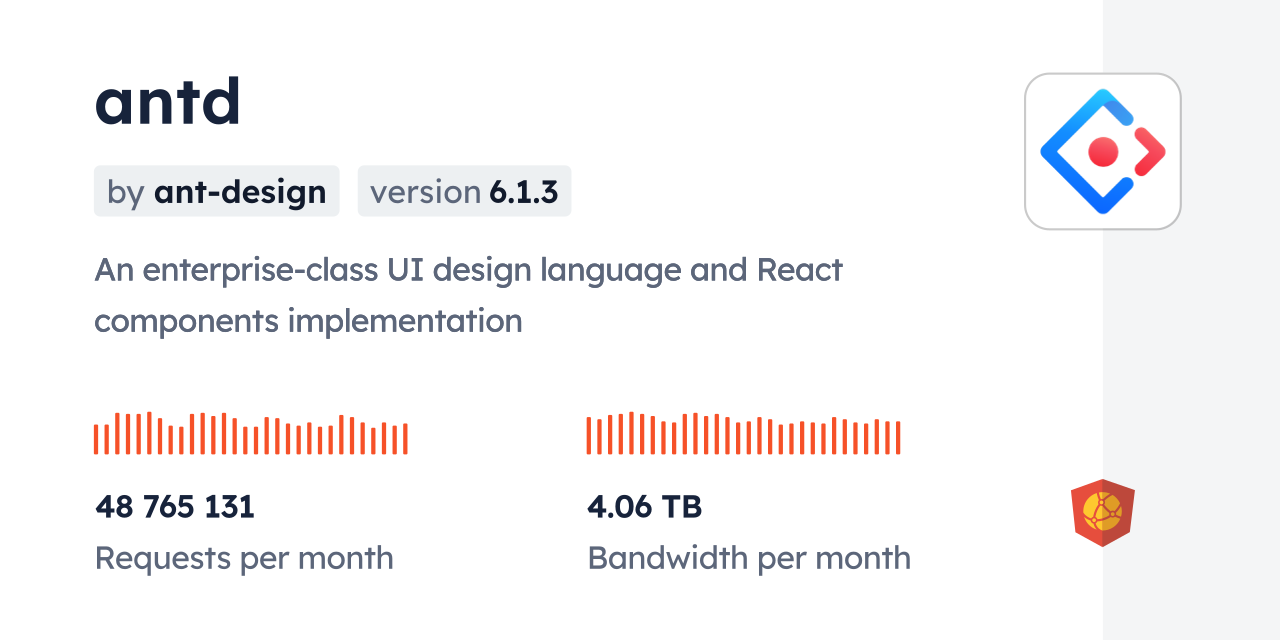 antd

by ant-design

version 6.1.3

An enterprise-class UI design language and React components implementation

48 765 131

Requests per month

4.06 TB

Bandwidth per month