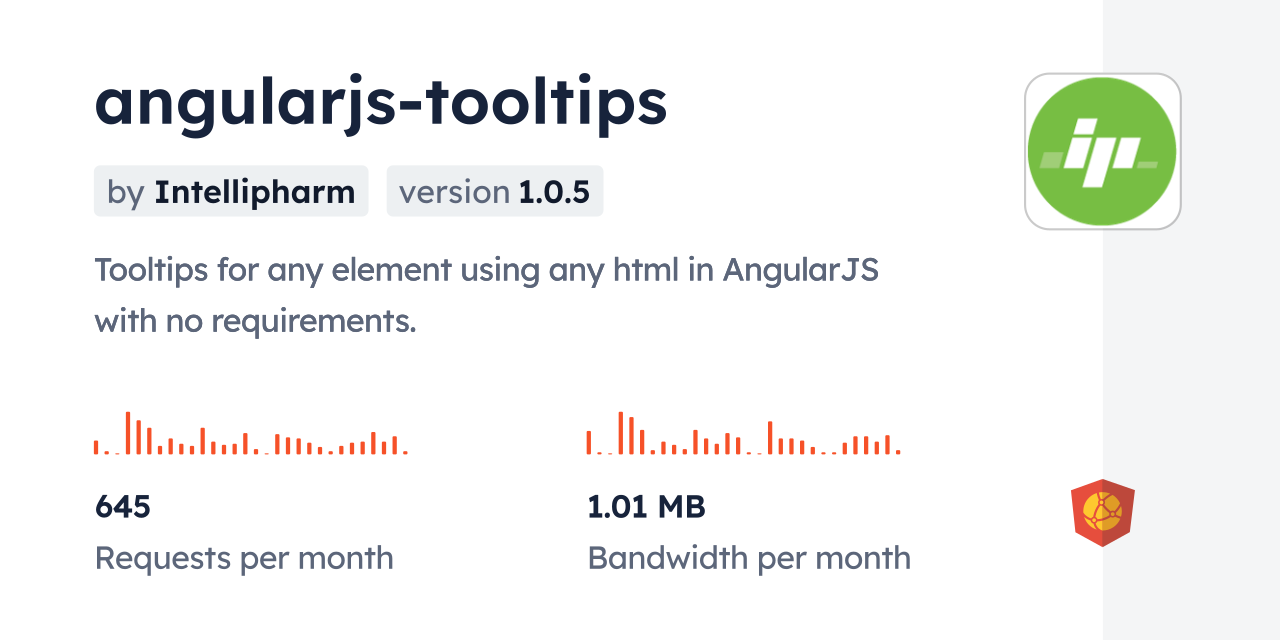 angularjs-tooltips

by Intellipharm

version 1.0.5

Tooltips for any element using any html in AngularJS with no requirements.

645

Requests per month

1.01 MB

Bandwidth per month