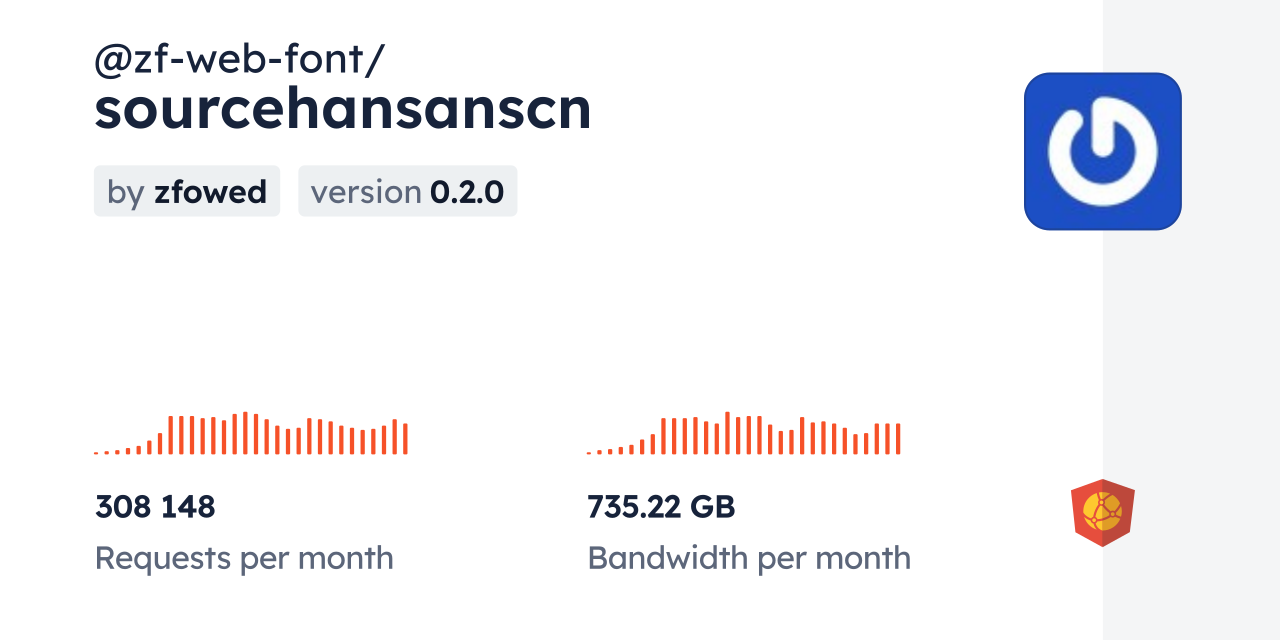 @zf-web-font/
sourcehansanscn

by zfowed

version 0.2.0

308 148
Requests per month

735.22 GB
Bandwidth per month