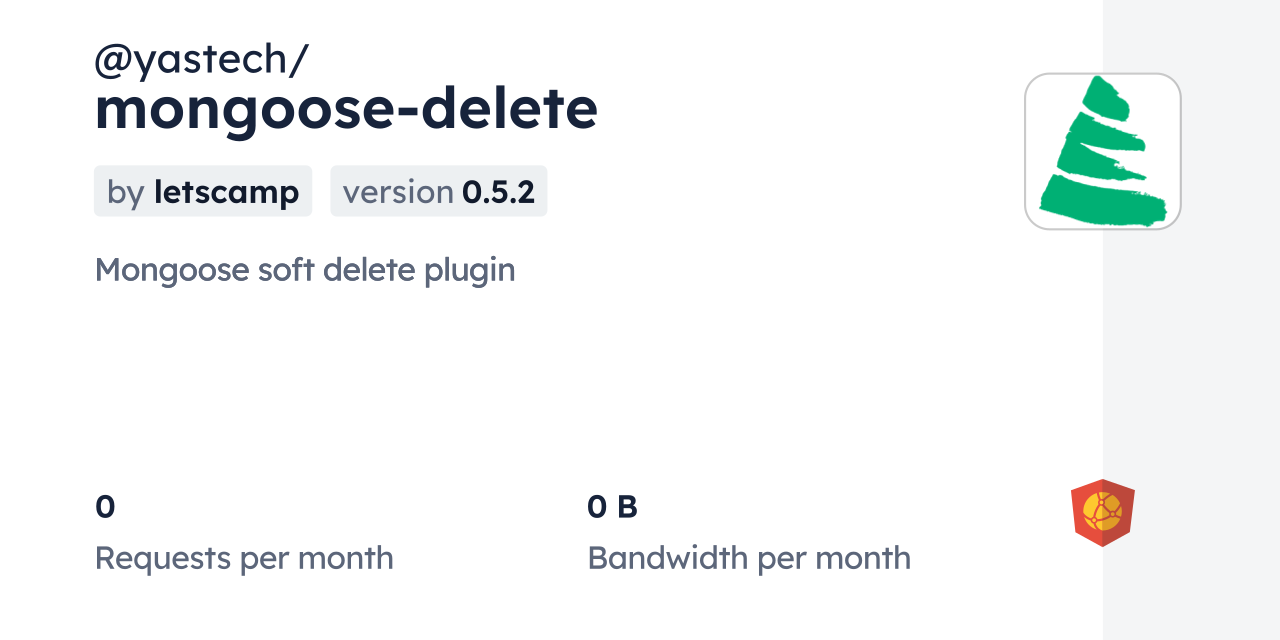 @yastech/
mongoose-delete

by letscamp version 0.5.2

Mongoose soft delete plugin

0
Requests per month

0 B
Bandwidth per month