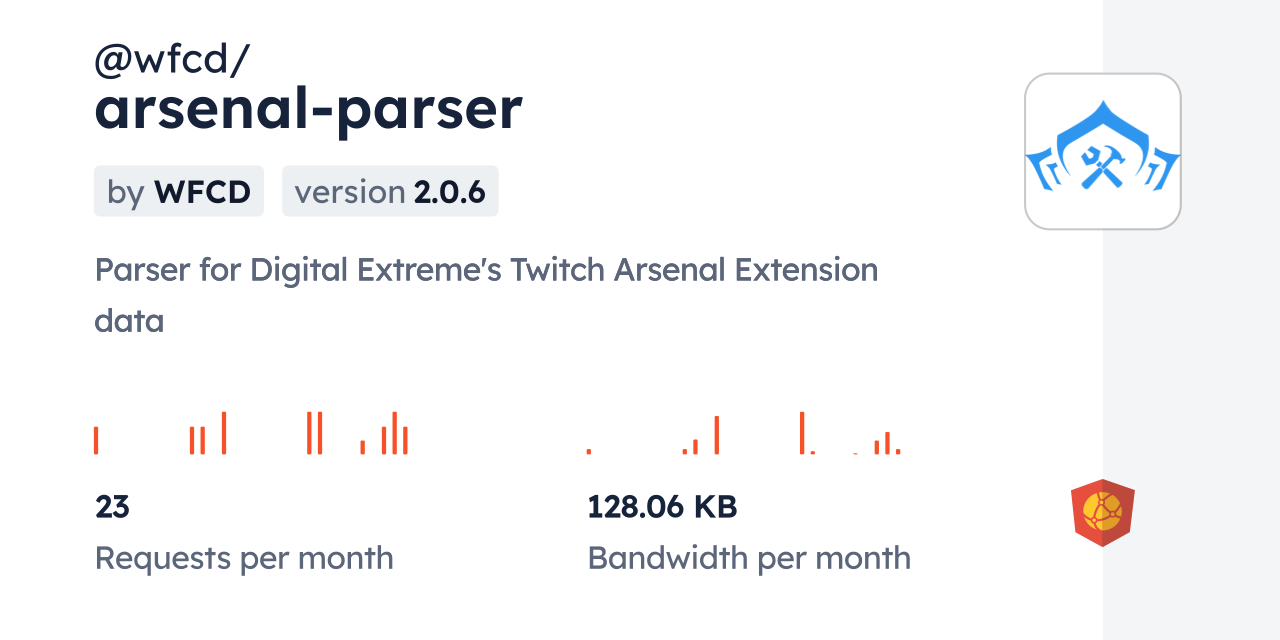 @wfcd/
arsenal-parser

by WFCD    version 2.0.6

Parser for Digital Extreme's Twitch Arsenal Extension data

23
Requests per month

128.06 KB
Bandwidth per month