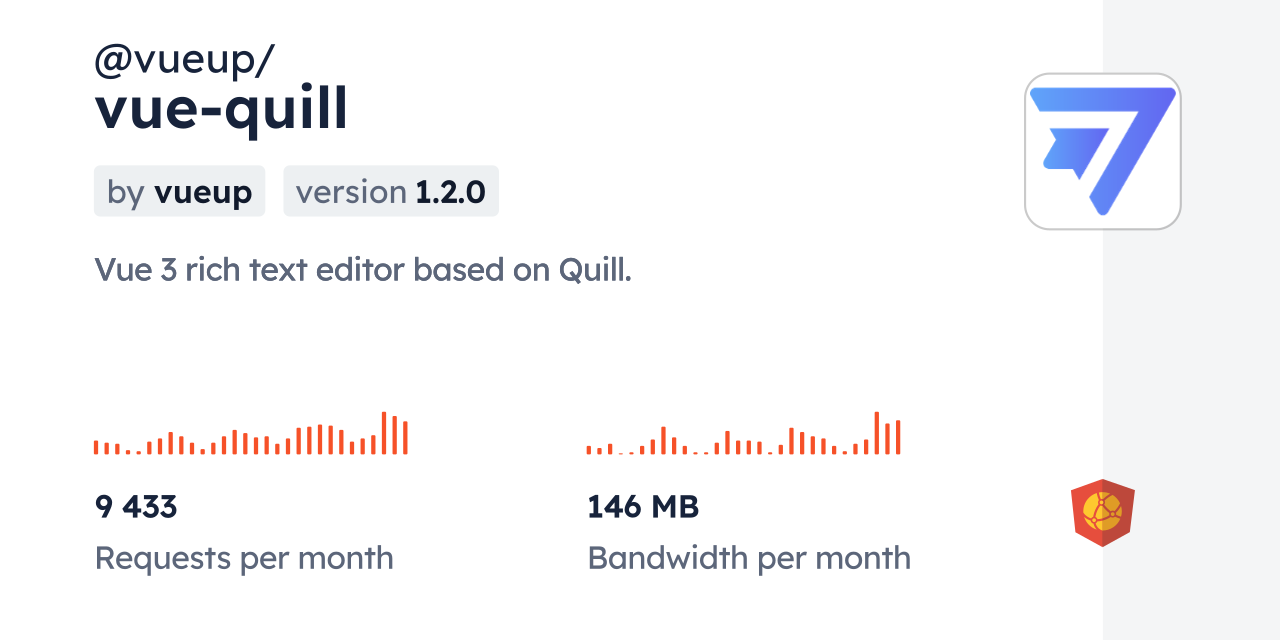 @vueup/
vue-quill

by vueup

version 1.2.0

Vue 3 rich text editor based on Quill.

9 433
Requests per month

146 MB
Bandwidth per month