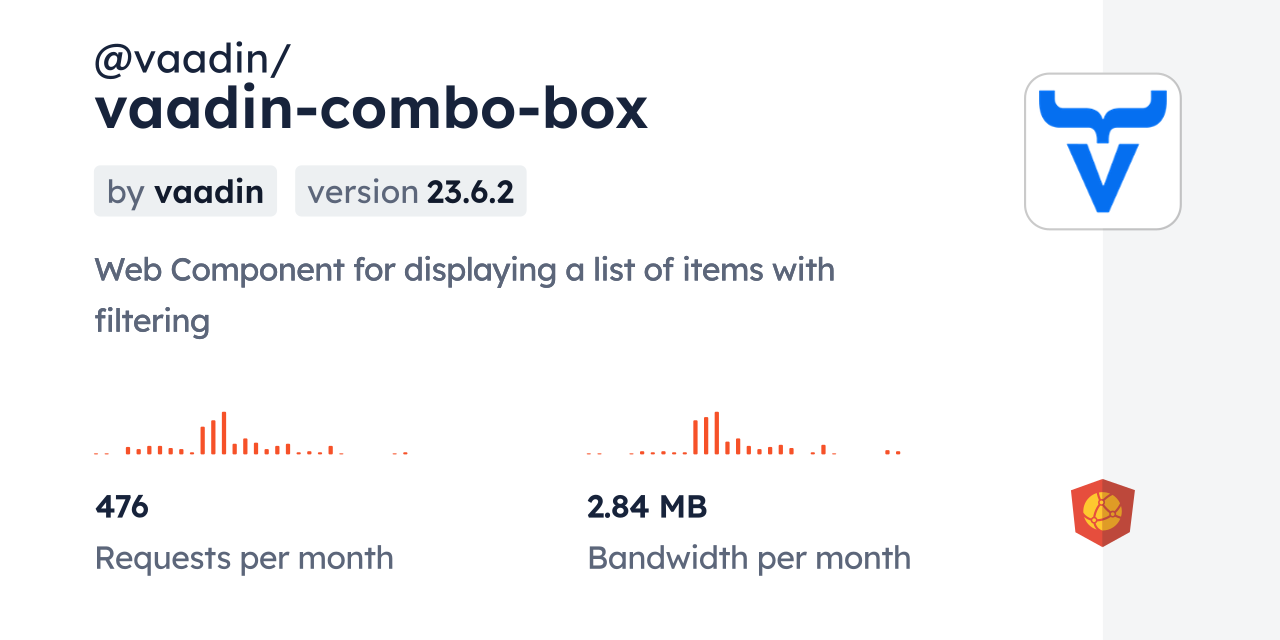 @vaadin/
vaadin-combo-box

by vaadin

version 23.6.2

Web Component for displaying a list of items with filtering

476
Requests per month

2.84 MB
Bandwidth per month