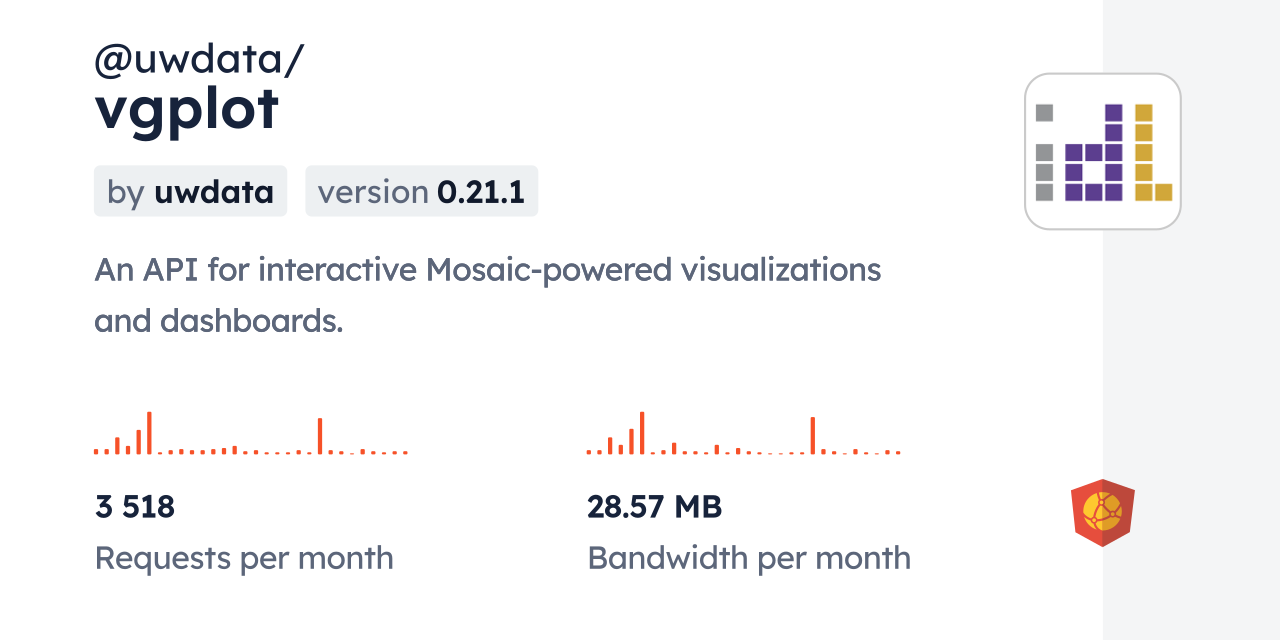 @uwdata/
vgplot

by uwdata

version 0.21.1

An API for interactive Mosaic-powered visualizations and dashboards.

3 518
Requests per month

28.57 MB
Bandwidth per month