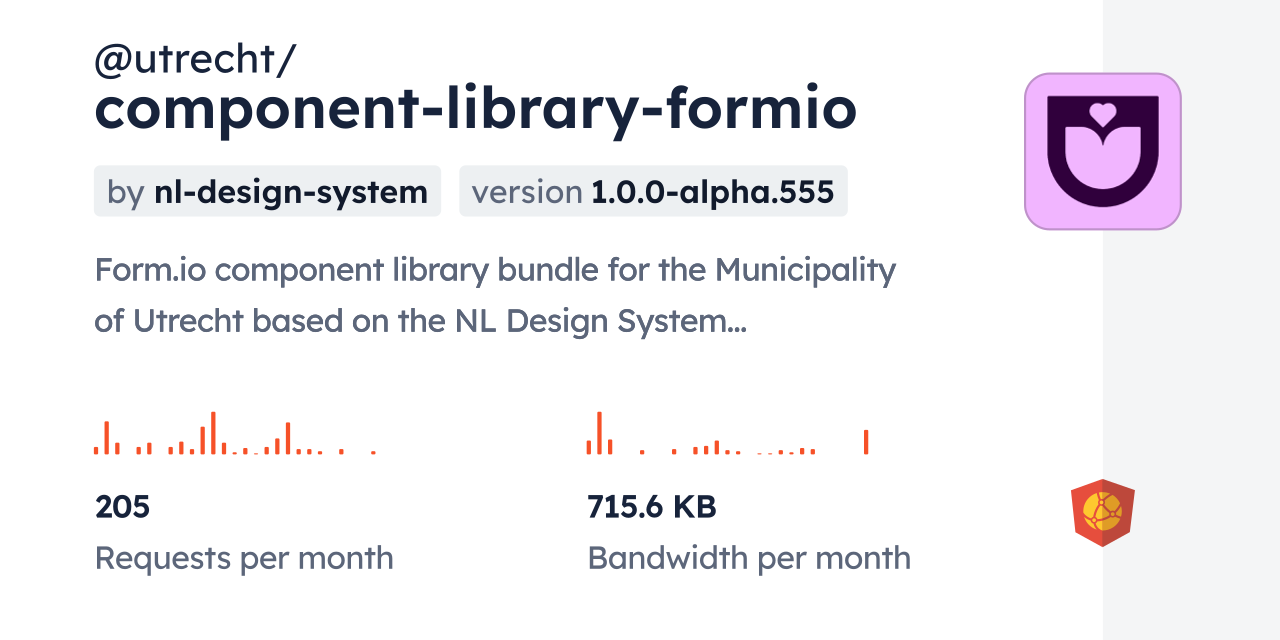 @utrecht/
component-library-formio

by nl-design-system

version 1.0.0-alpha.555

Form.io component library bundle for the Municipality of Utrecht based on the NL Design System...

205
Requests per month

715.6 KB
Bandwidth per month