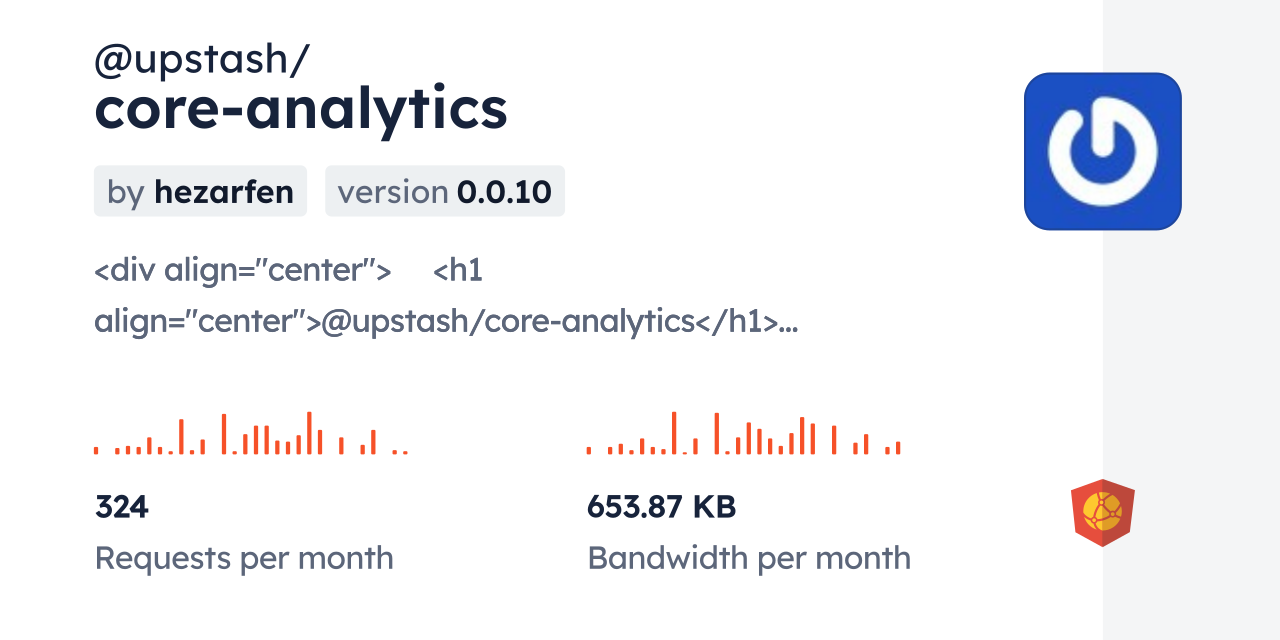 @upstash/
core-analytics

by hezarfen

version 0.0.10

<div align="center">    <h1 align="center">@upstash/core-analytics</h1>...

324

Requests per month

653.87 KB

Bandwidth per month