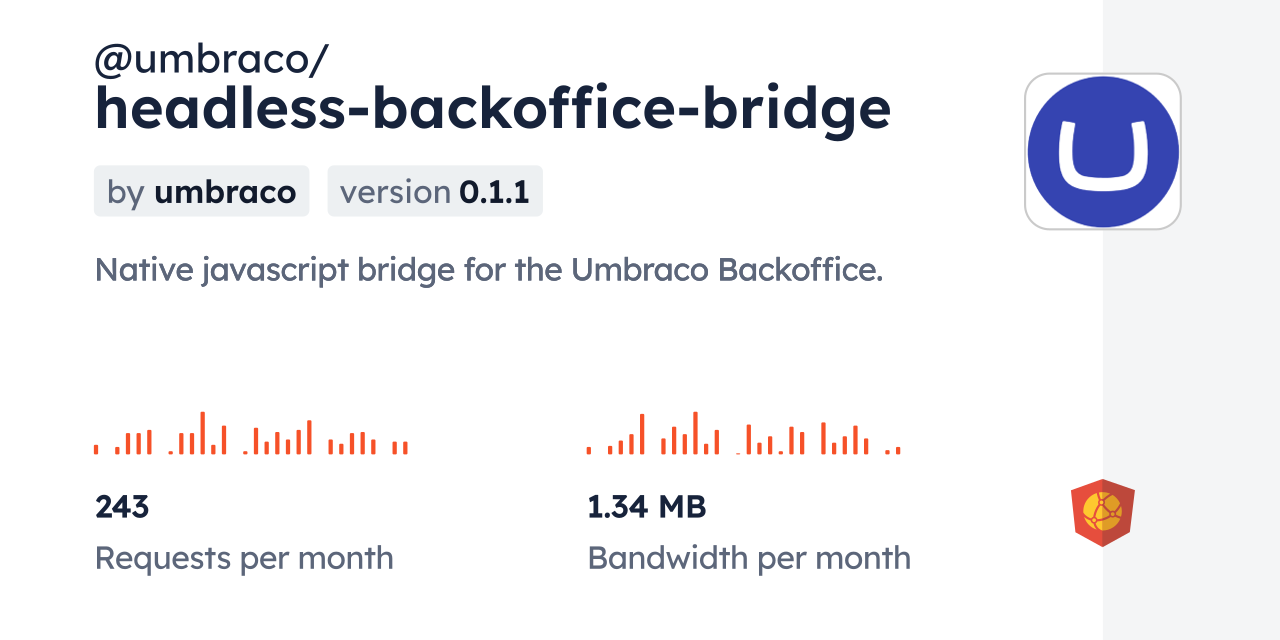 @umbraco/
headless-backoffice-bridge

by umbraco version 0.1.1

Native javascript bridge for the Umbraco Backoffice.

243
Requests per month

1.34 MB
Bandwidth per month