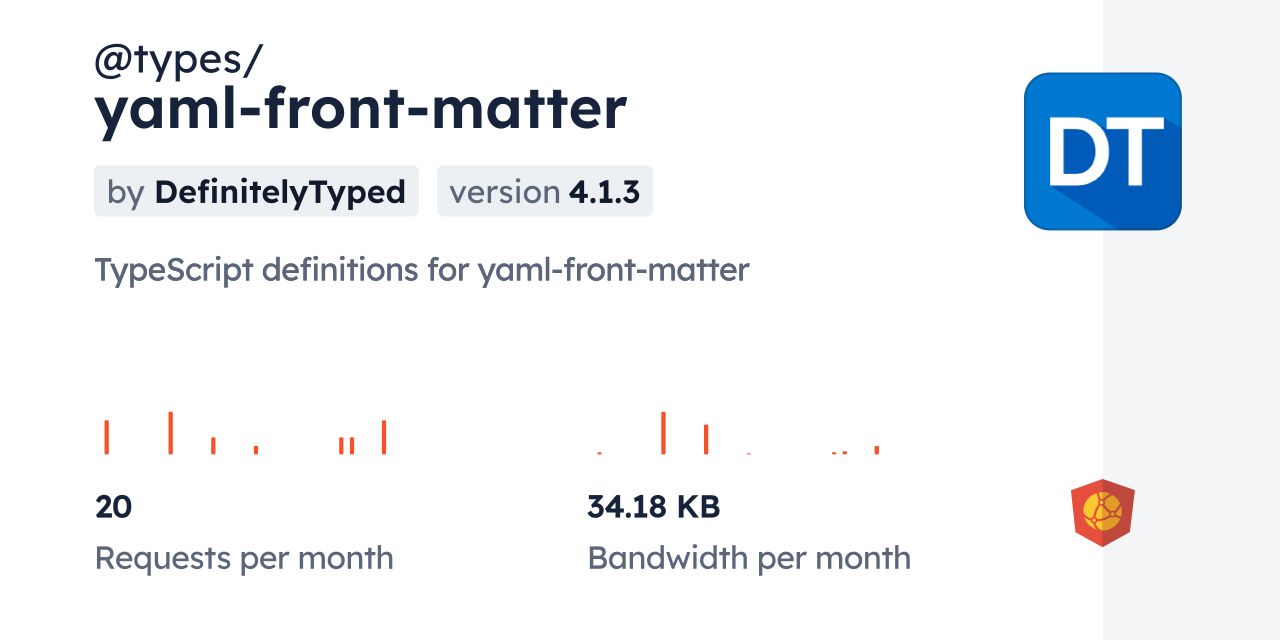 @types/
yaml-front-matter

by DefinitelyTyped

version 4.1.3

DT

TypeScript definitions for yaml-front-matter

20
Requests per month

34.18 KB
Bandwidth per month