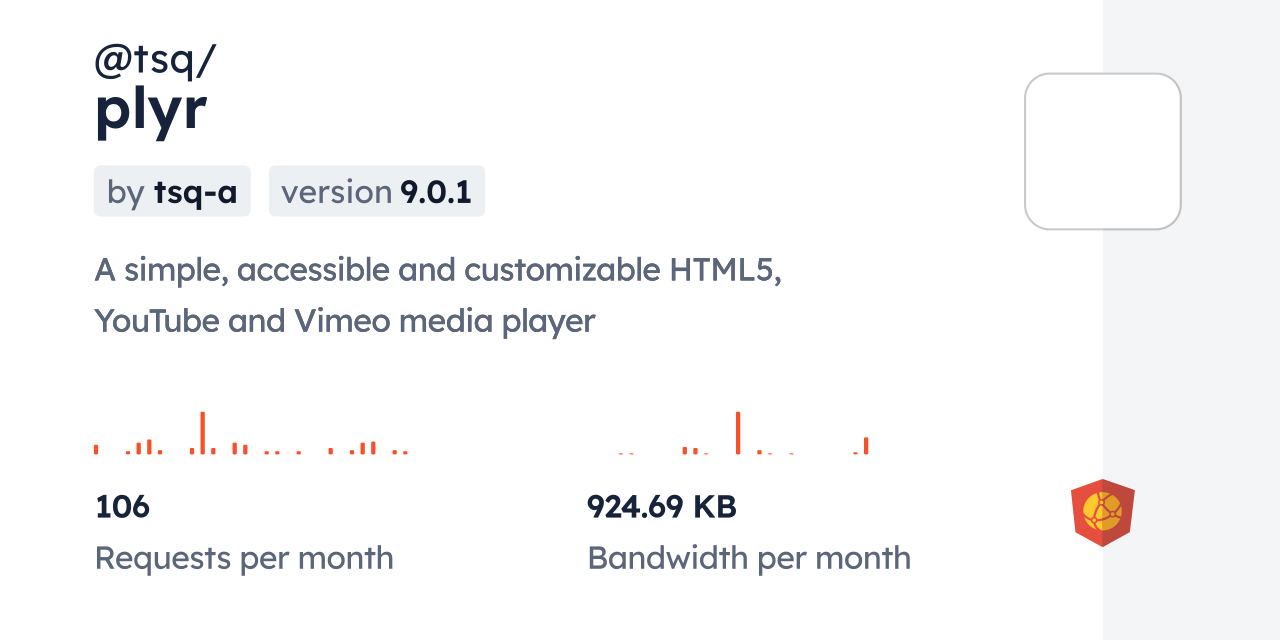 @tsq/
plyr

by tsq-a

version 9.0.1

A simple, accessible and customizable HTML5, YouTube and Vimeo media player

106
Requests per month

924.69 KB
Bandwidth per month