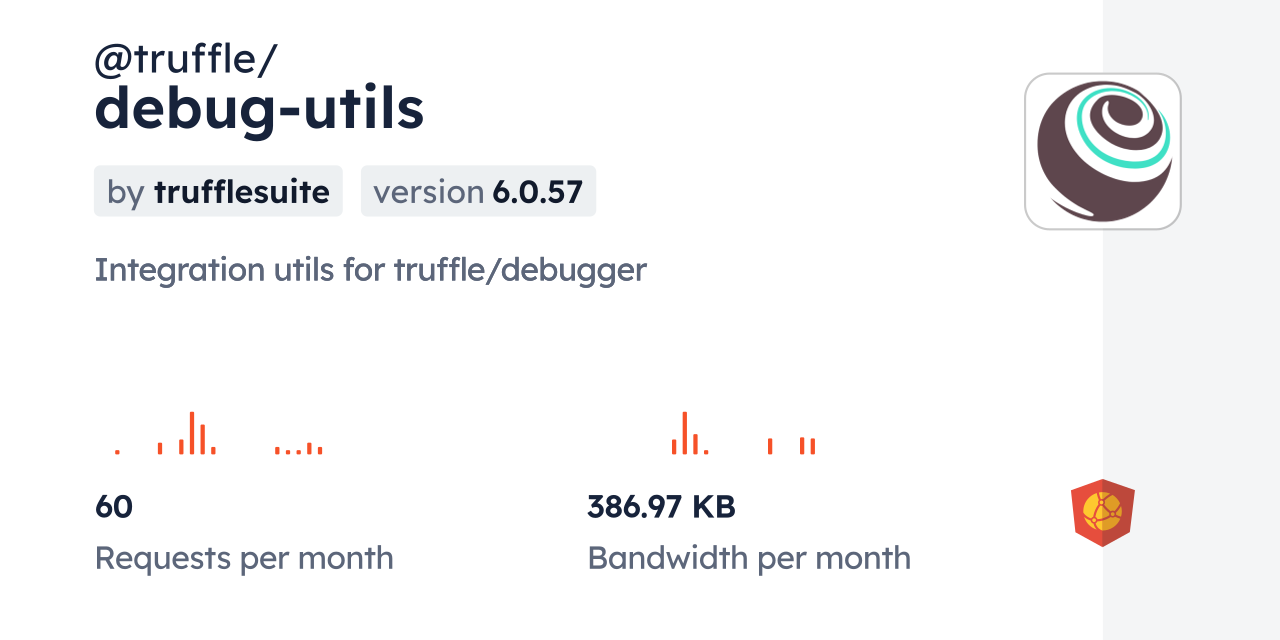 @truffle/
debug-utils

by trufflesuite

version 6.0.57

Integration utils for truffle/debugger

60
Requests per month

386.97 KB
Bandwidth per month