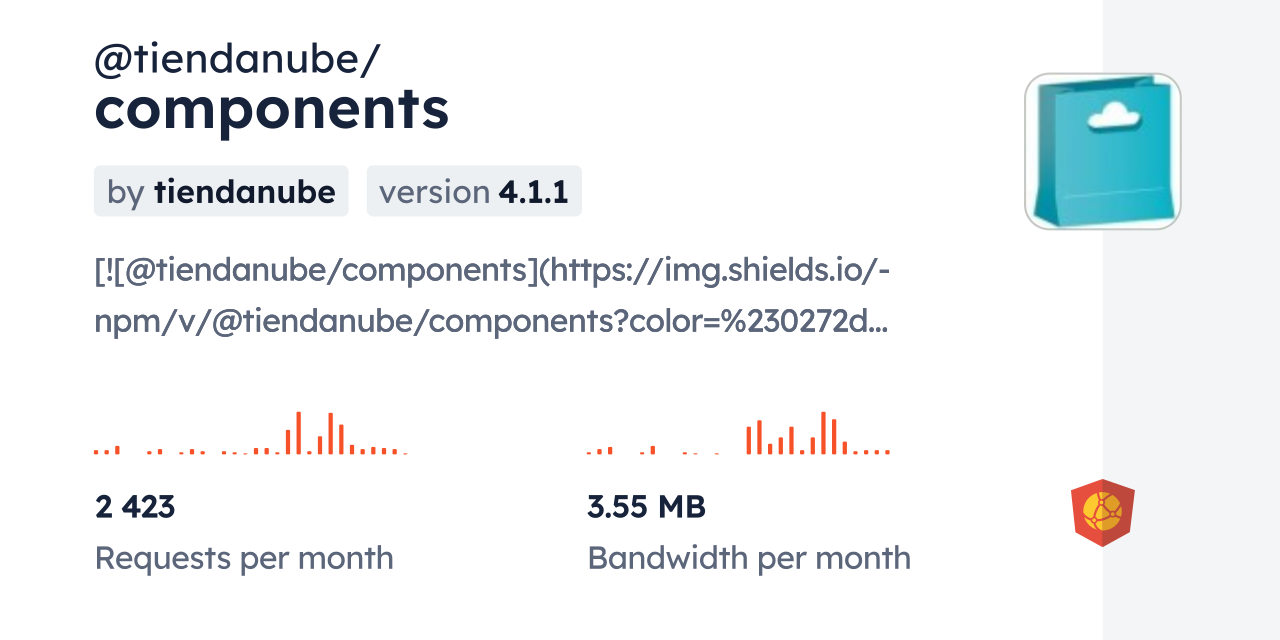 @tiendanube/
components

by tiendanube

version 4.1.1

[![@tiendanube/components](https://img.shields.io/-npm/v/@tiendanube/components?color=%230272d...

2 423
Requests per month

3.55 MB
Bandwidth per month